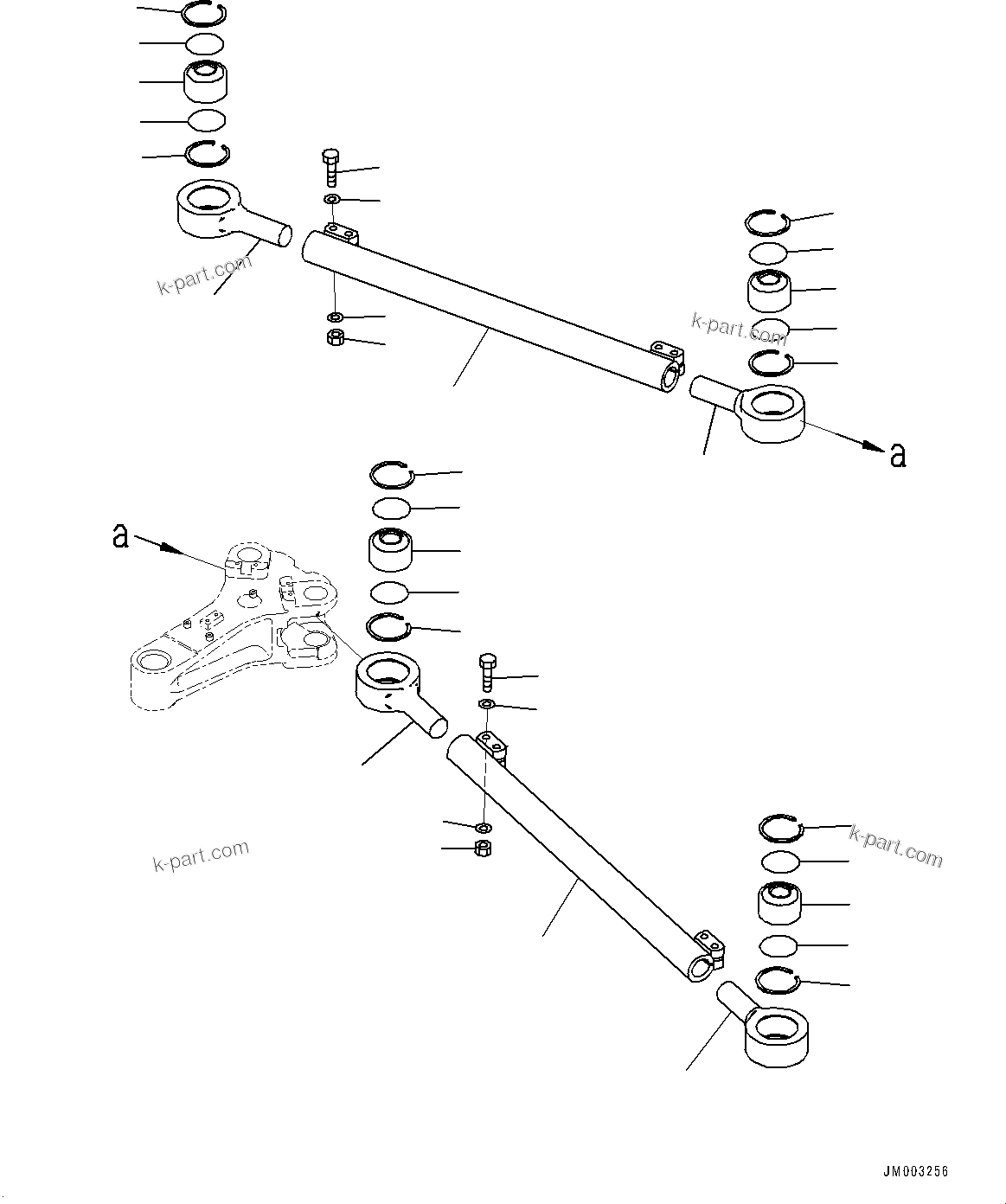 k-part.com

k-part.com

a

a

k-part.com

k-part.com

JM003256