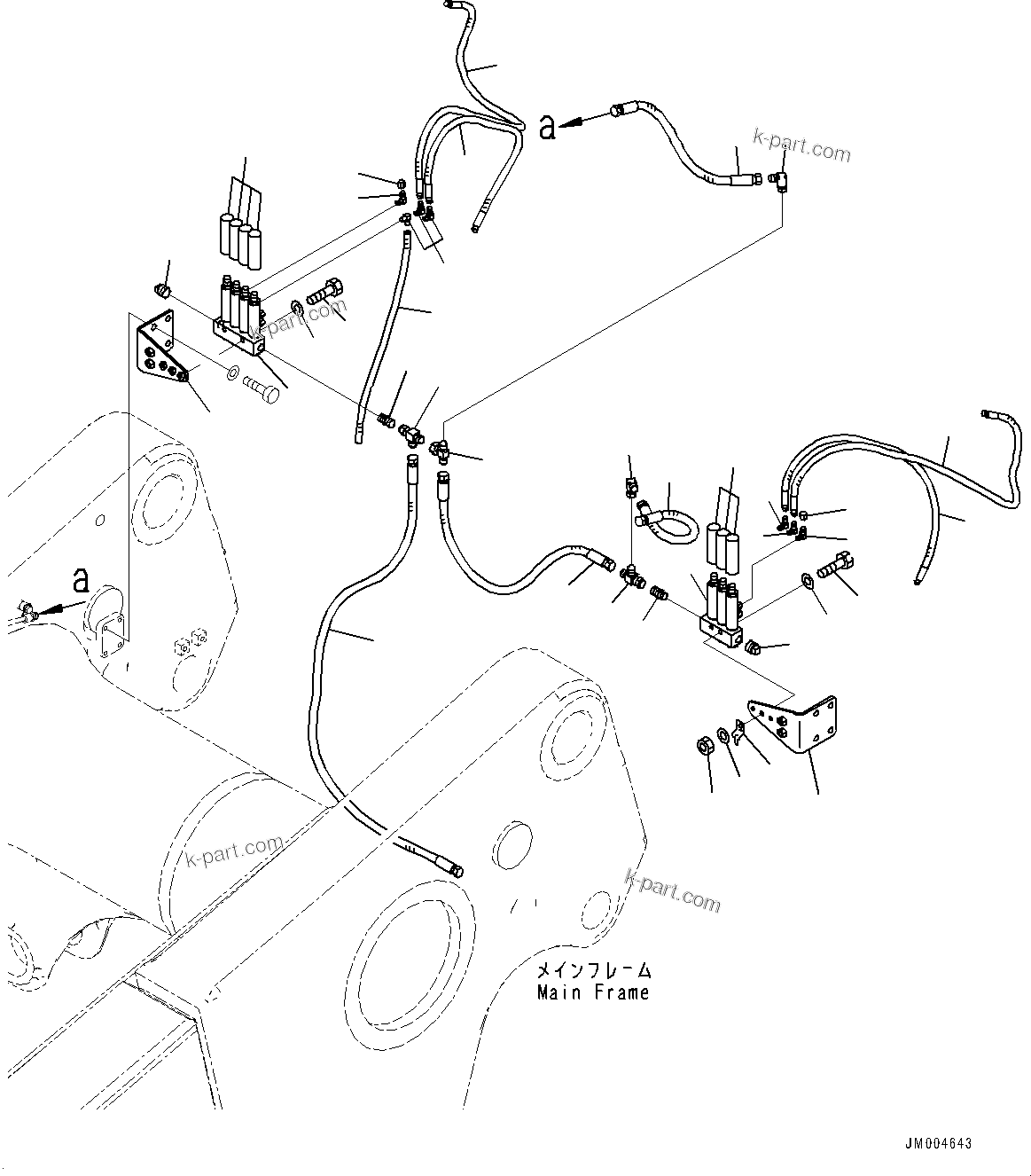 a

k-part.com

k-part.com

a

k-part.com

k-part.com

メインフレーム
Main Frame

JM004643