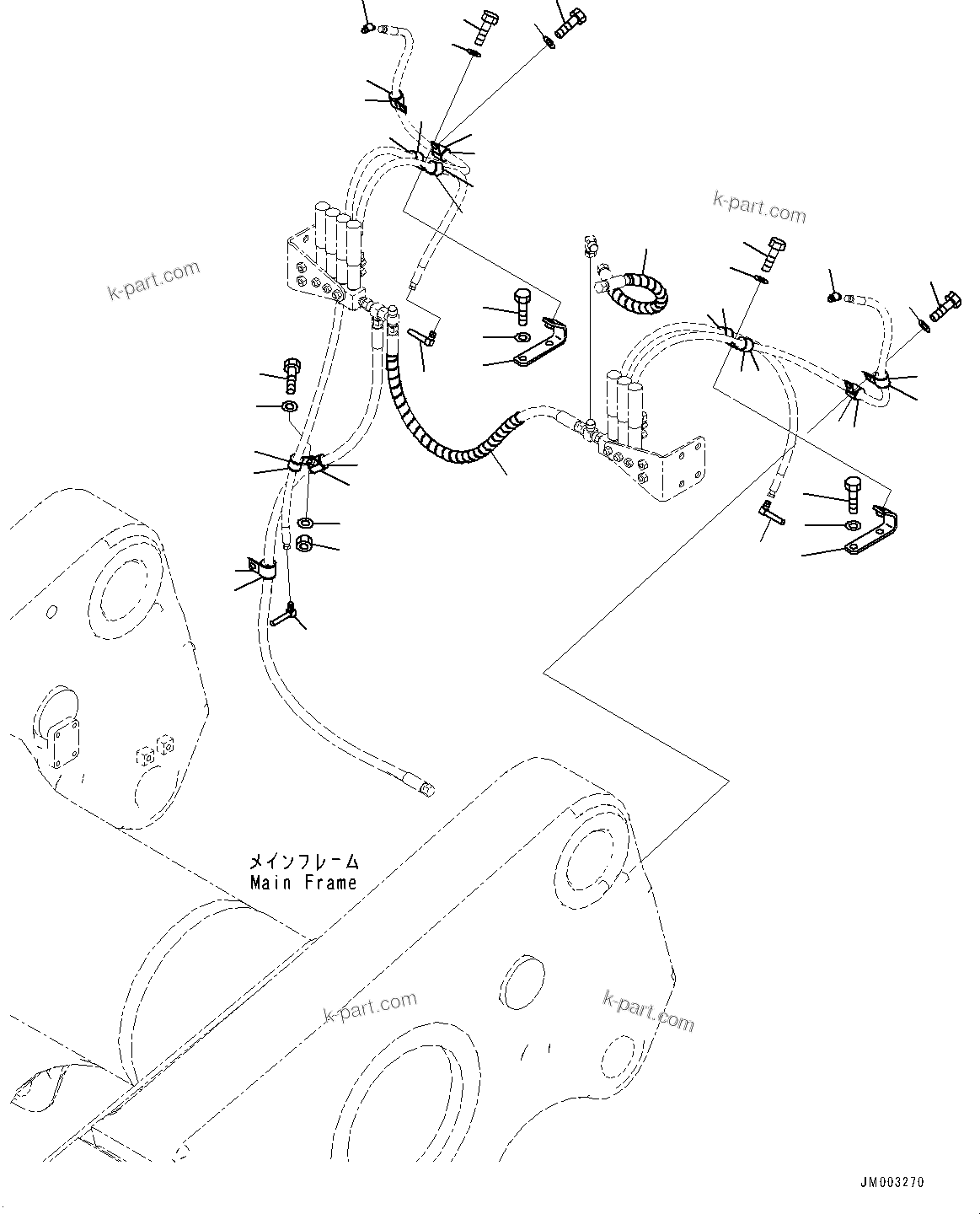 k-part.com

k-part.com

メインフレーム
Main Frame

k-part.com

k-part.com

JM003270