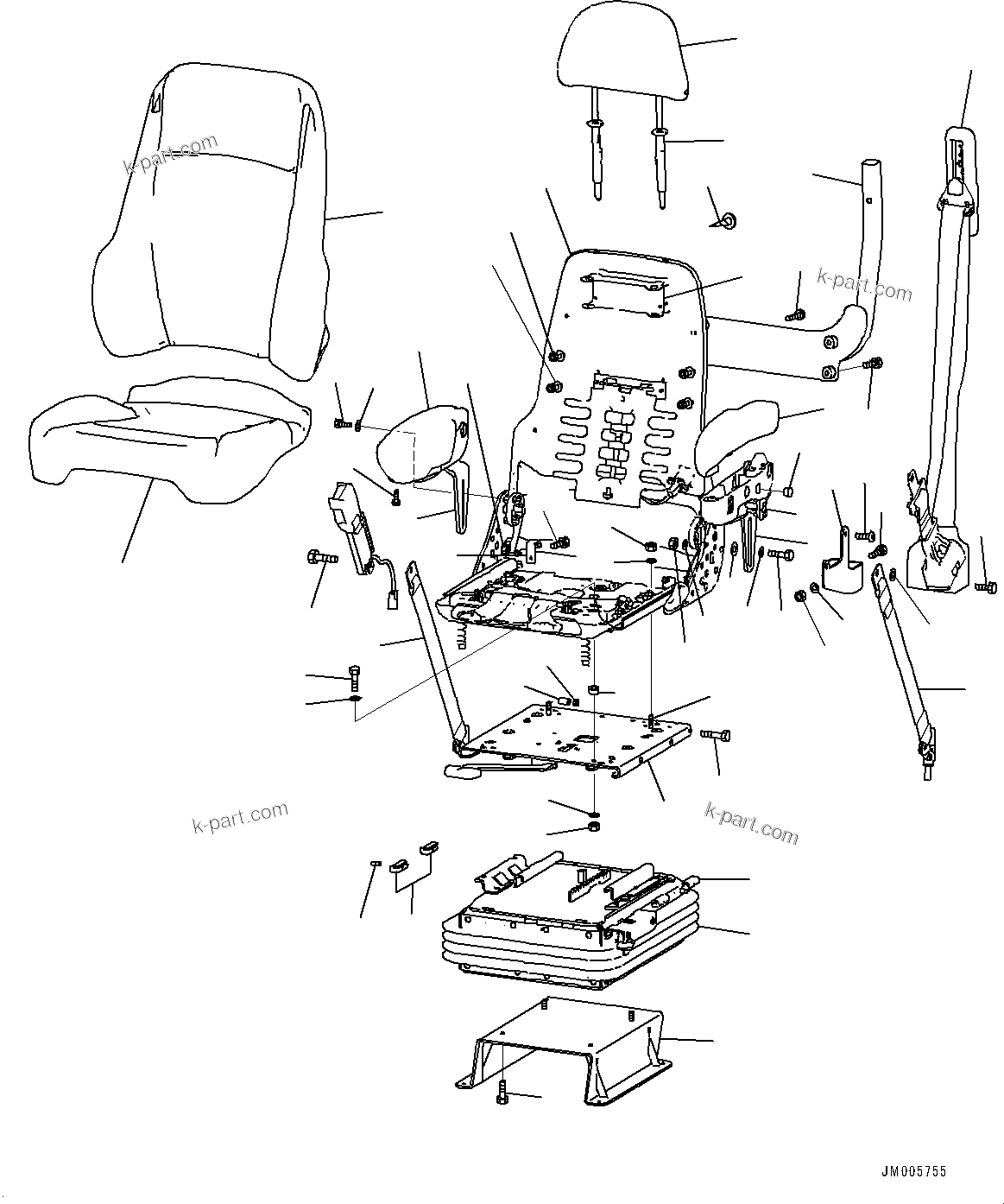 k-part.com

k-part.com

k-part.com

k-part.com

JM005755