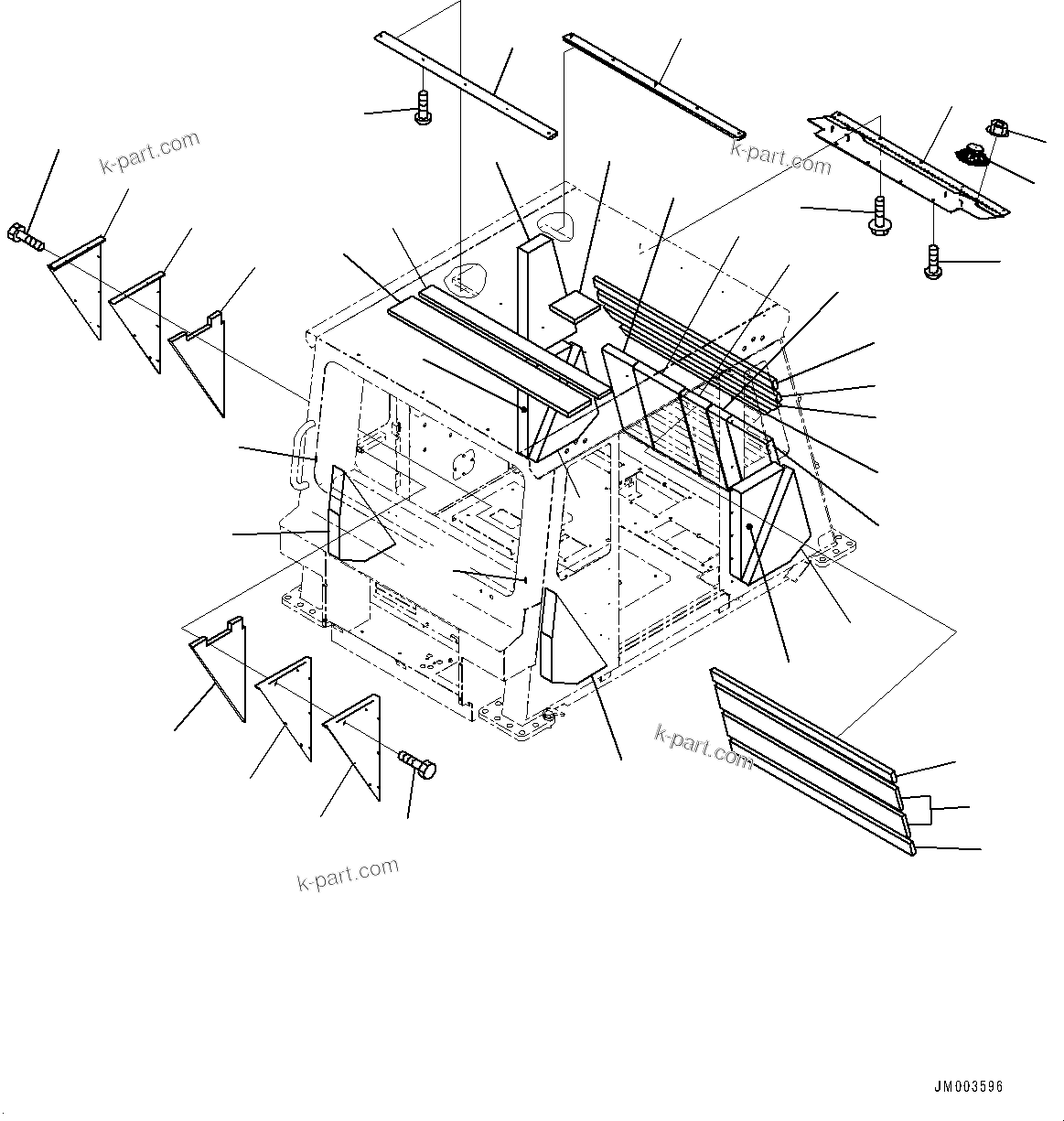 k-part.com

k-part.com

k-part.com

k-part.com

JM003596