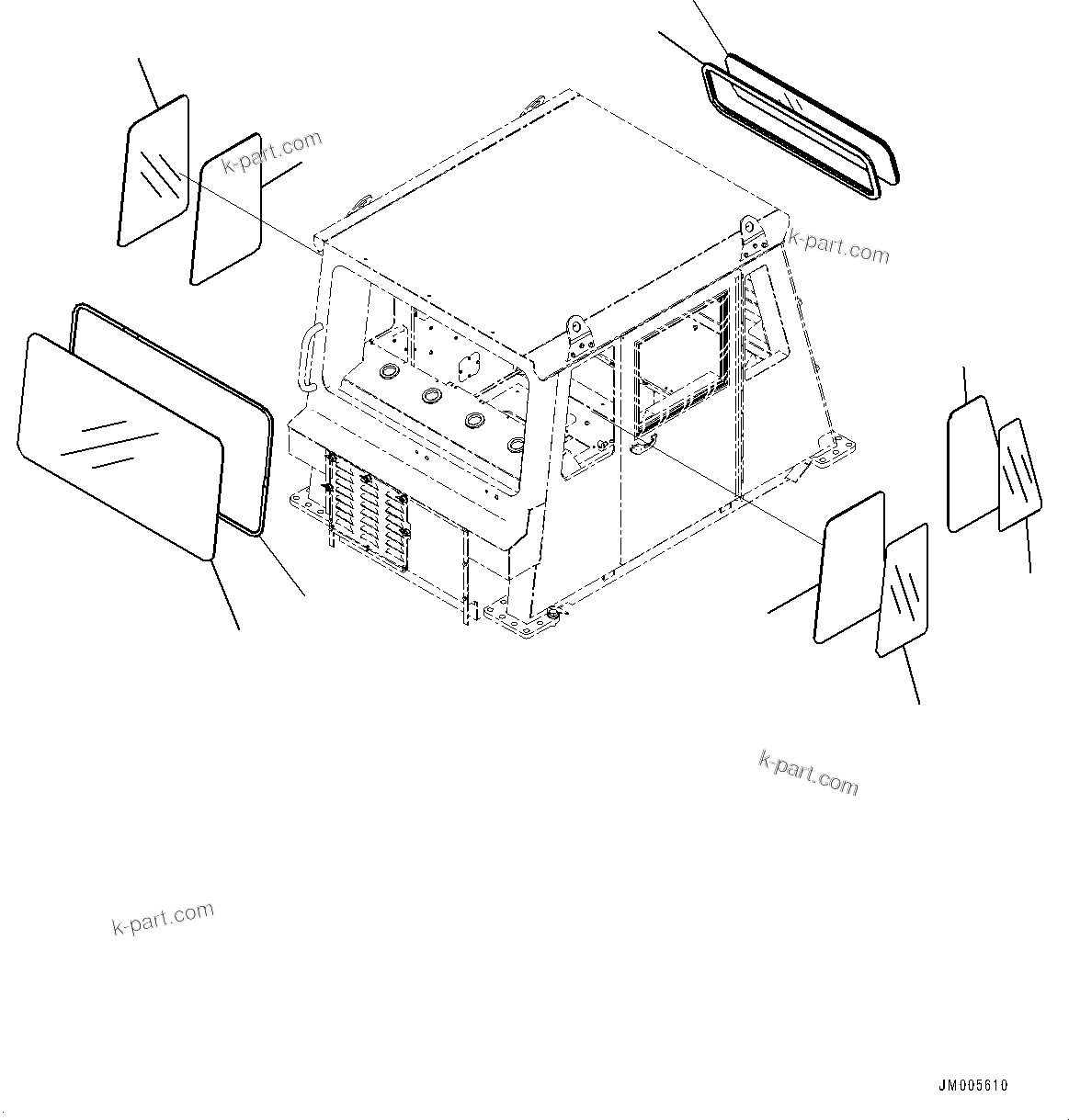 k-part.com

k-part.com

k-part.com

k-part.com

JM005610