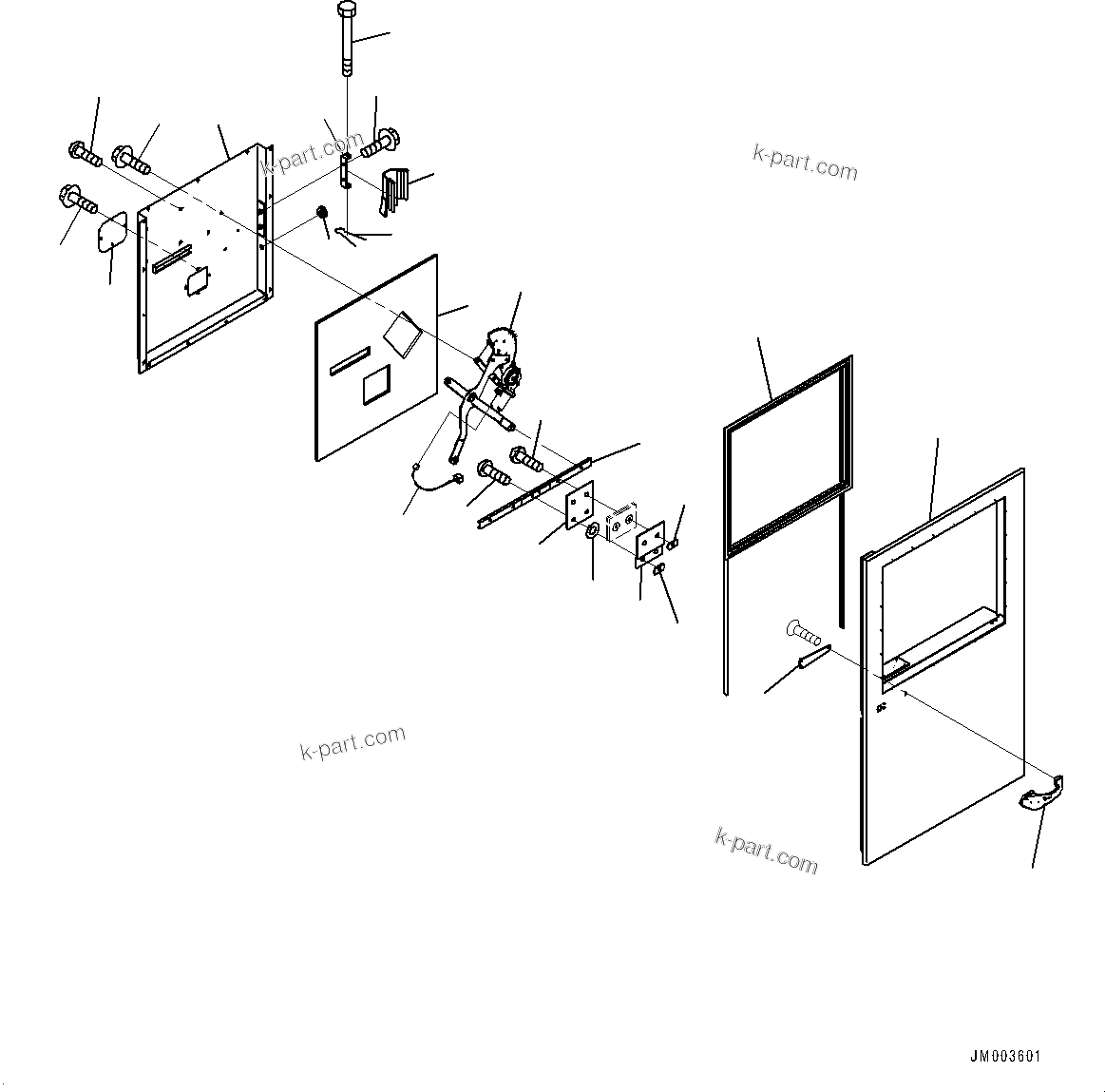 k-part.com

k-part.com

k-part.com

k-part.com

JM003601