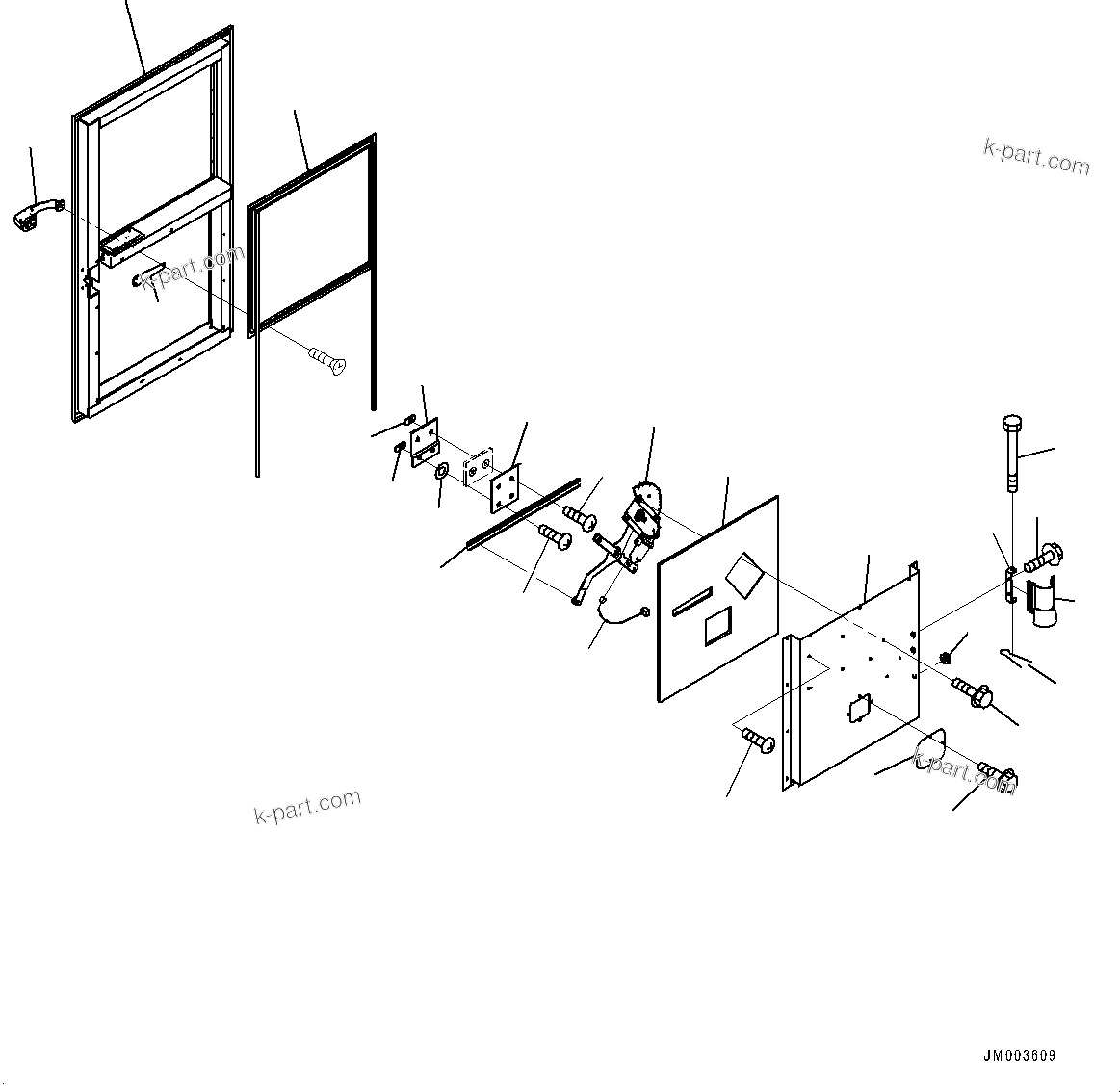 k-part.com

k-part.com

k-part.com

k-part.com

JM003609