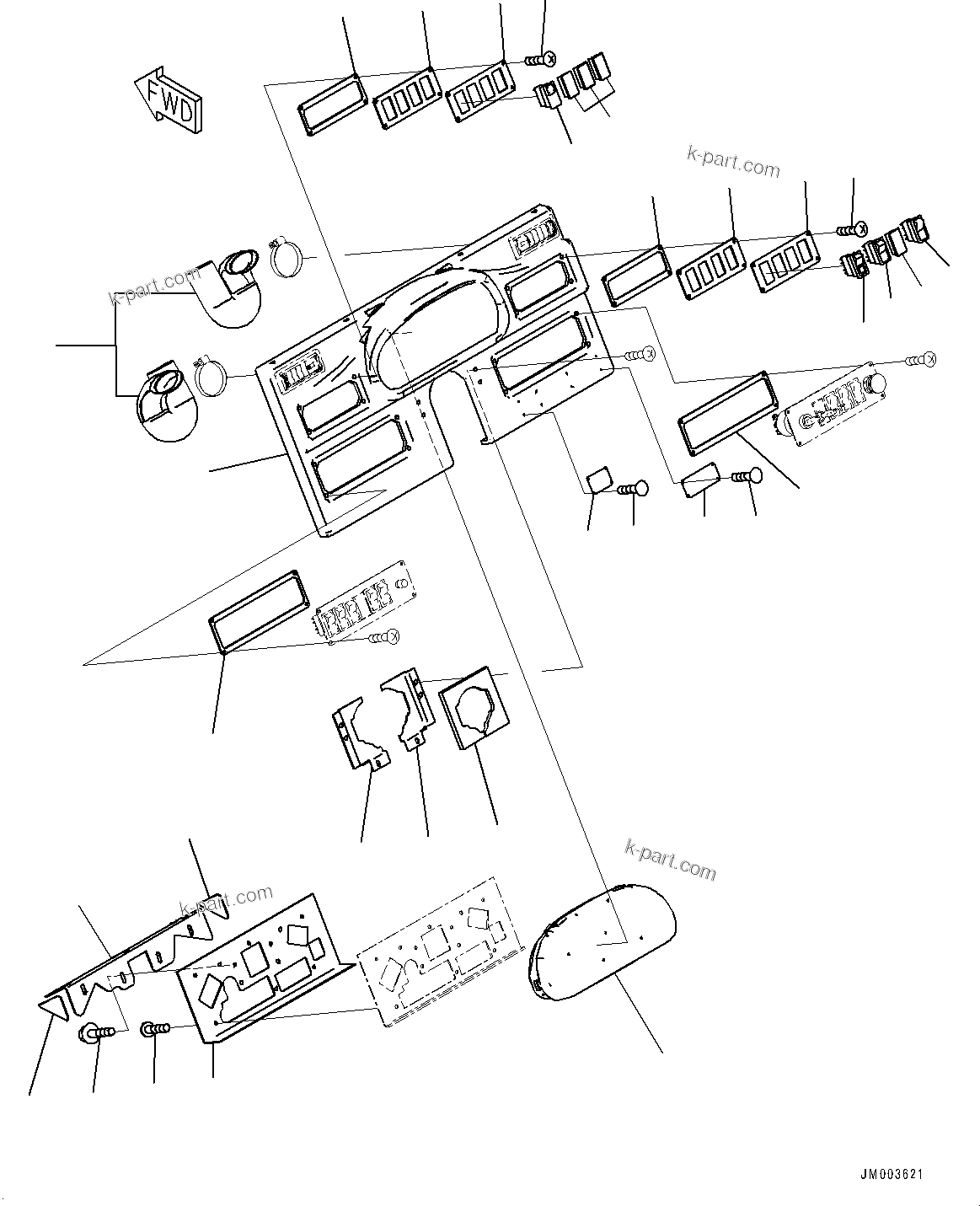 FWD

k-part.com

k-part.com

k-part.com

k-part.com

JM003621