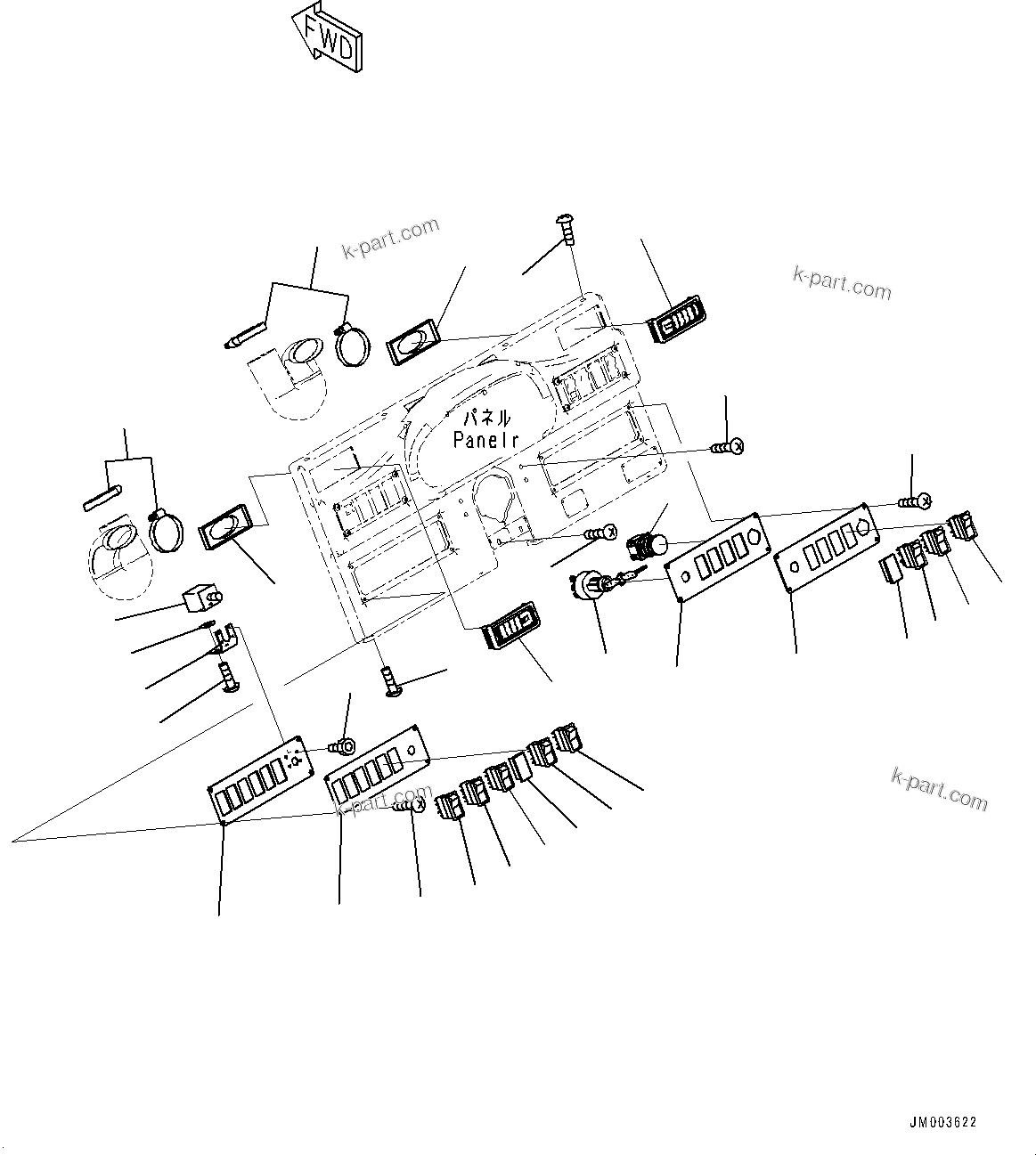 FWD

k-part.com

k-part.com

パネル
Panelr

k-part.com

k-part.com

JM003622