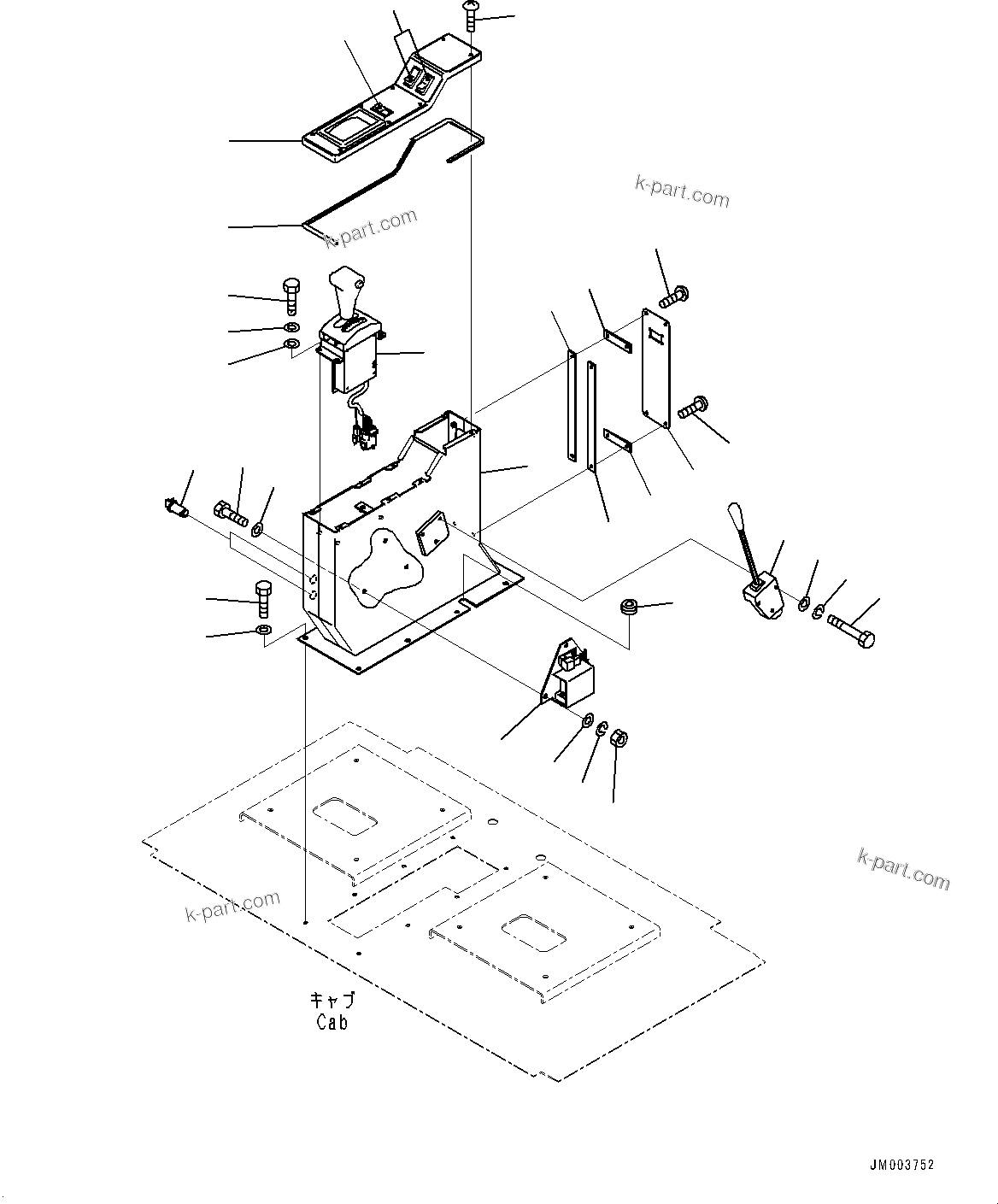 k-part.com

k-part.com

k-part.com

k-part.com

キャブ
Cab

JM003752