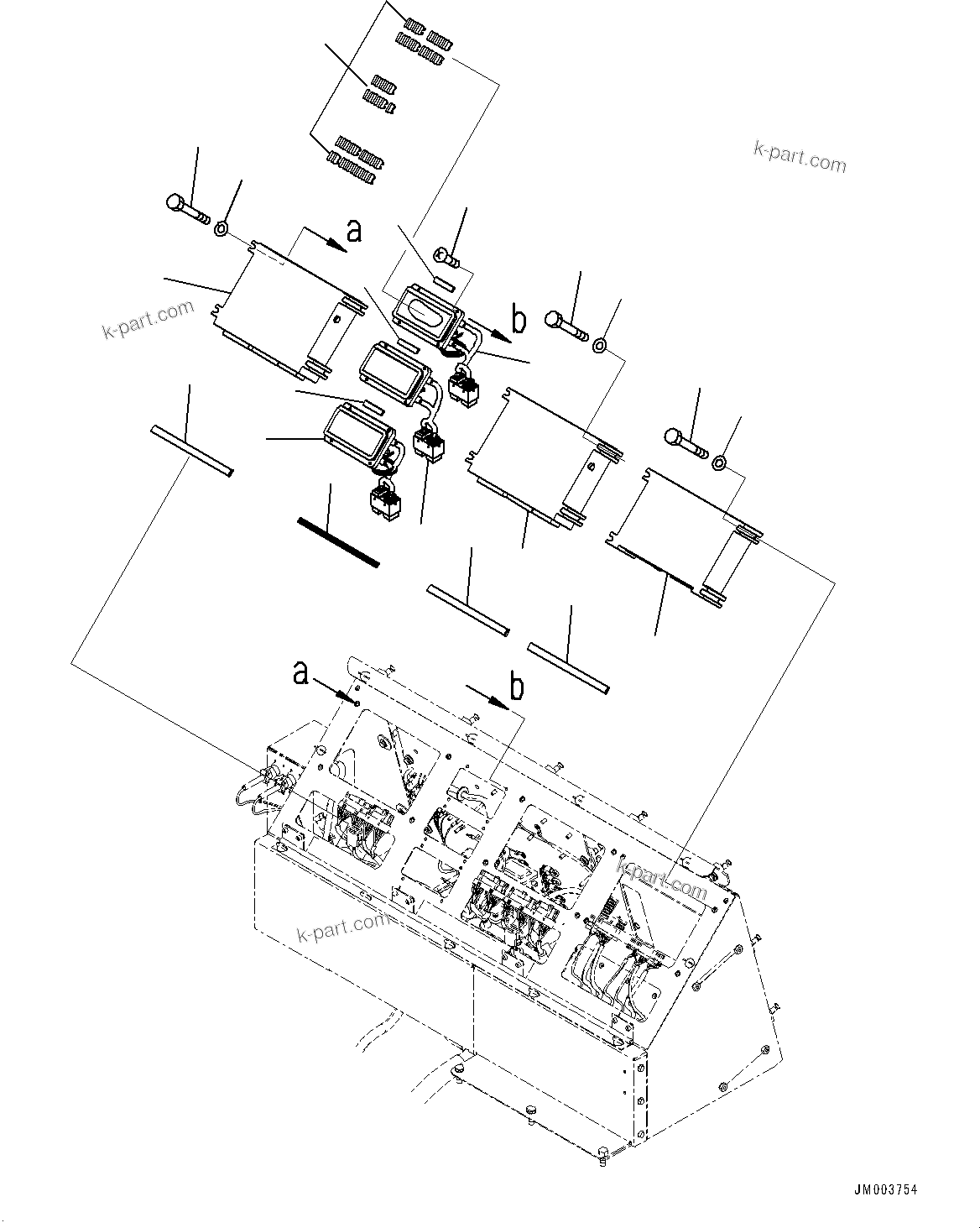 k-part.com

a

b

k-part.com

a

b

k-part.com

k-part.com

JM003754