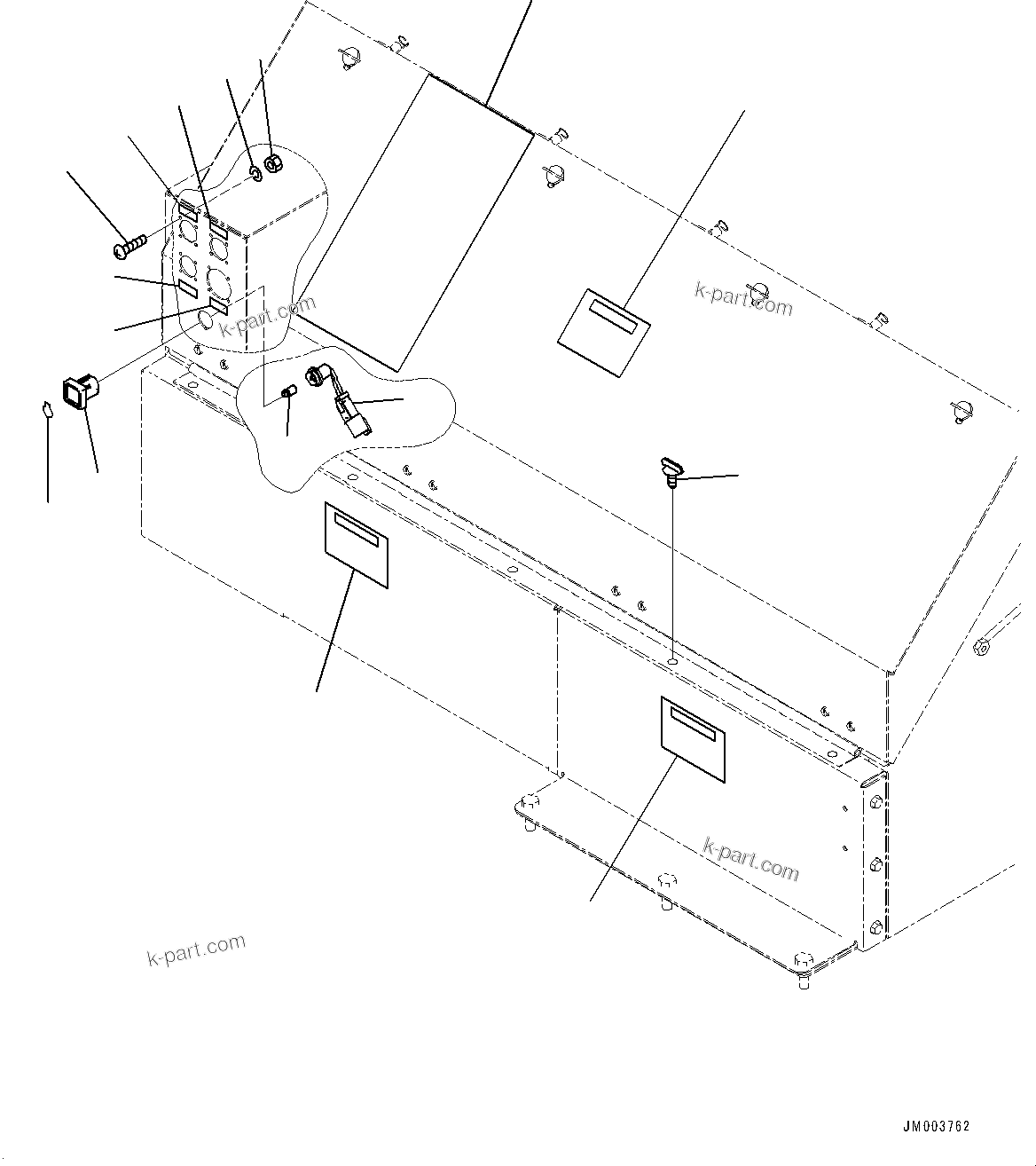 k-part.com

k-part.com

k-part.com

k-part.com

JM003762