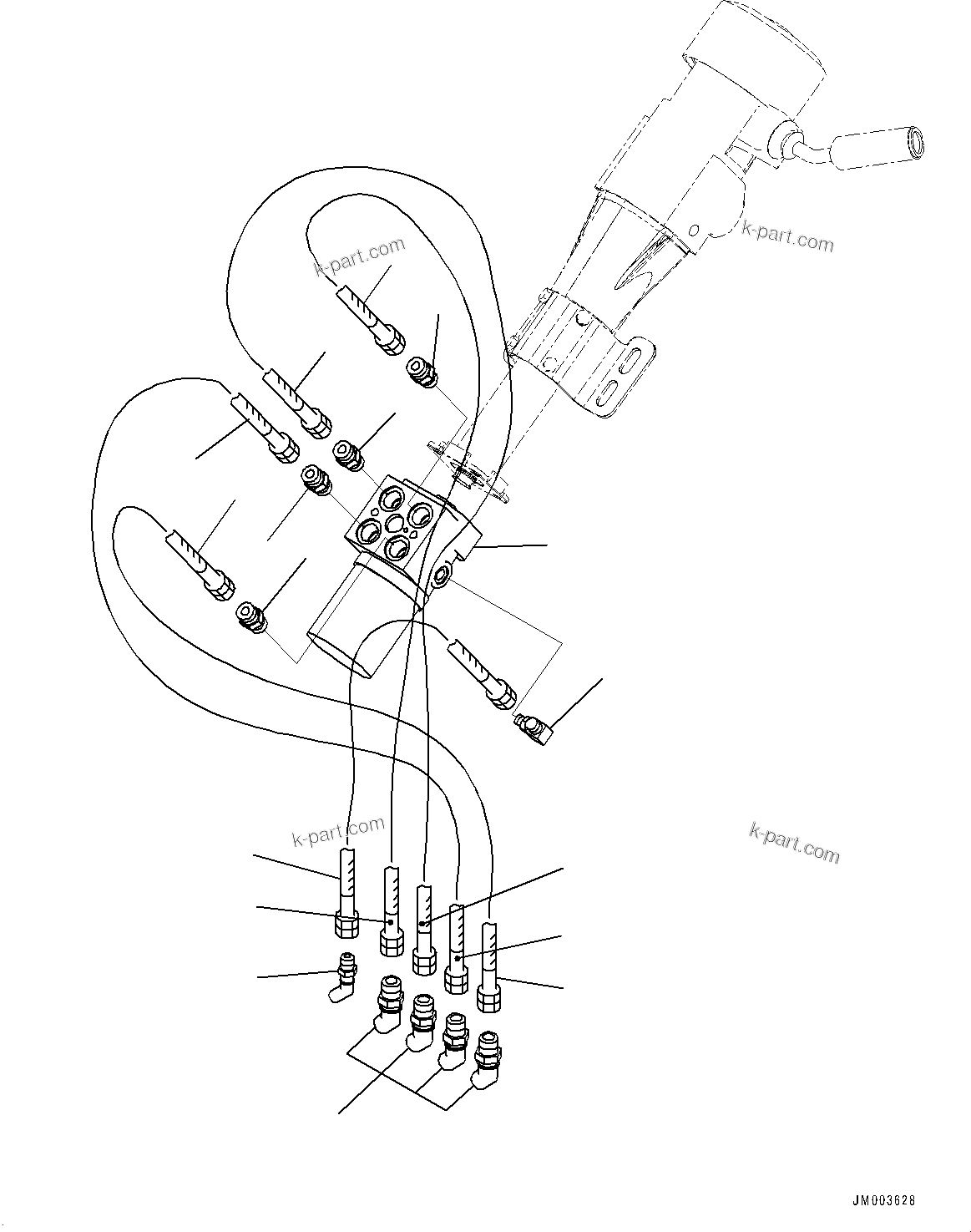 k-part.com

k-part.com

k-part.com

k-part.com

JM003628