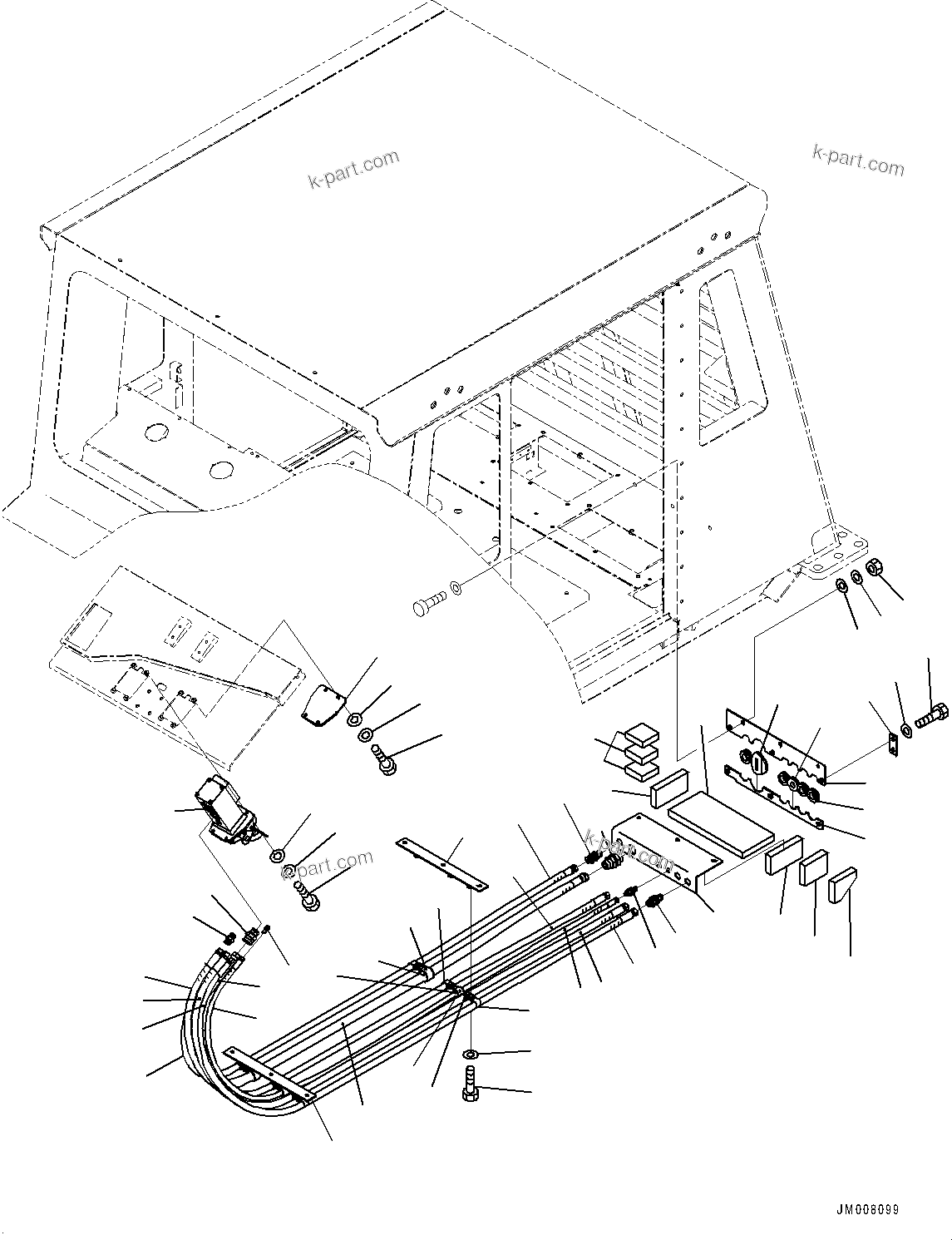 k-part.com

k-part.com

k-part.com

k-part.com

JM008099