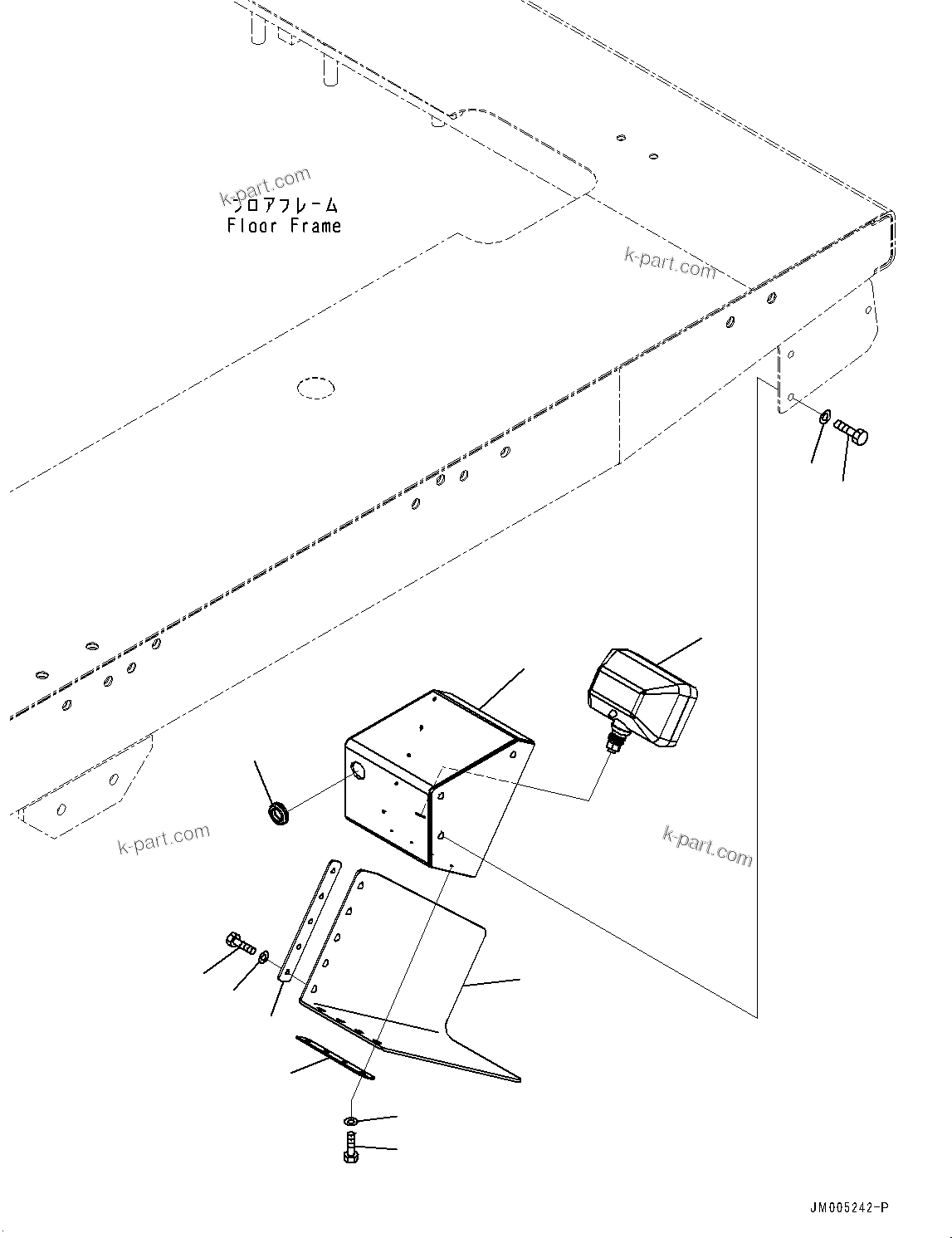 k-part.com
フロアフレーム
Floor Frame

k-part.com

k-part.com

k-part.com

JM005242-P