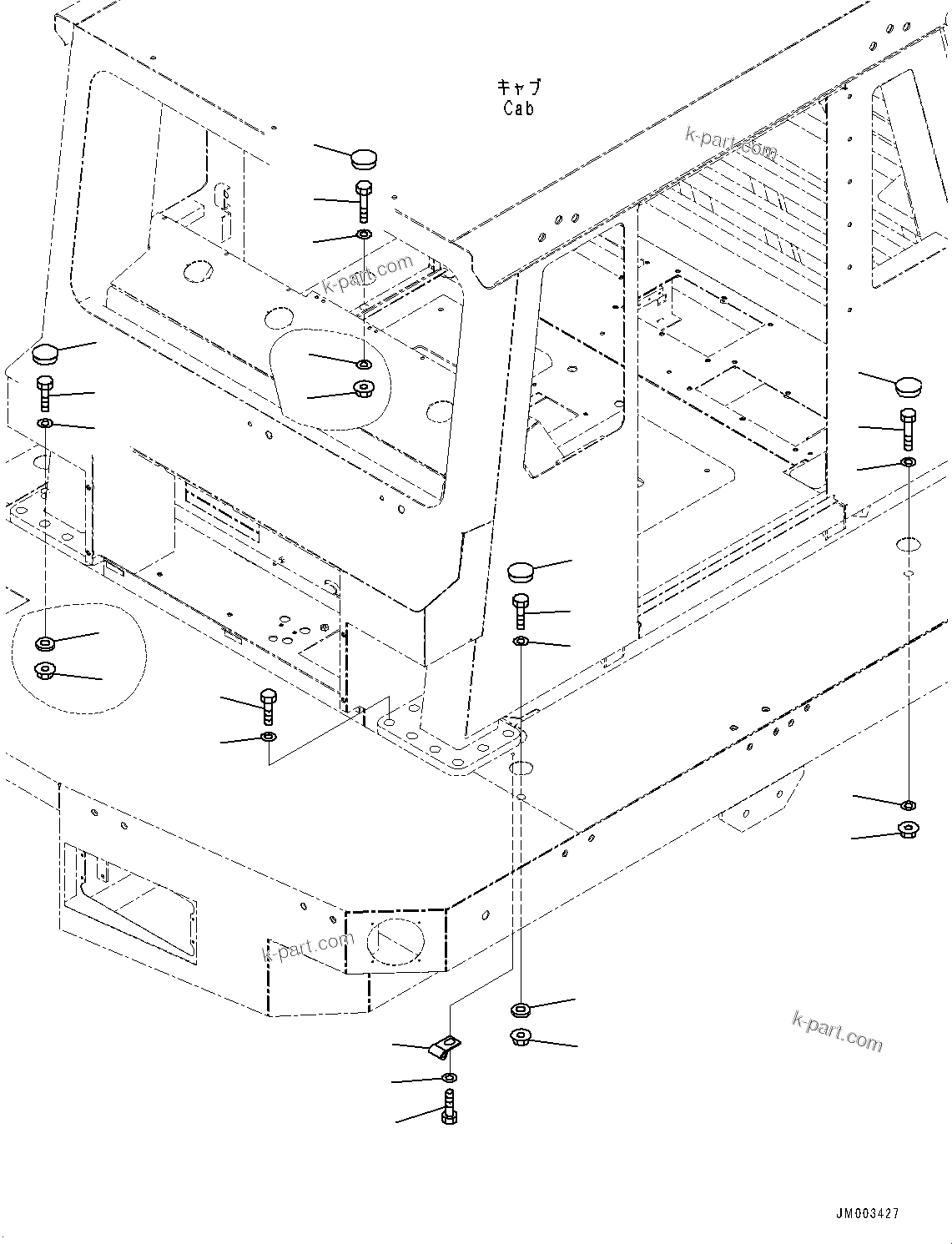 キャブ
Cab

k-part.com

k-part.com

k-part.com

k-part.com

JM003427