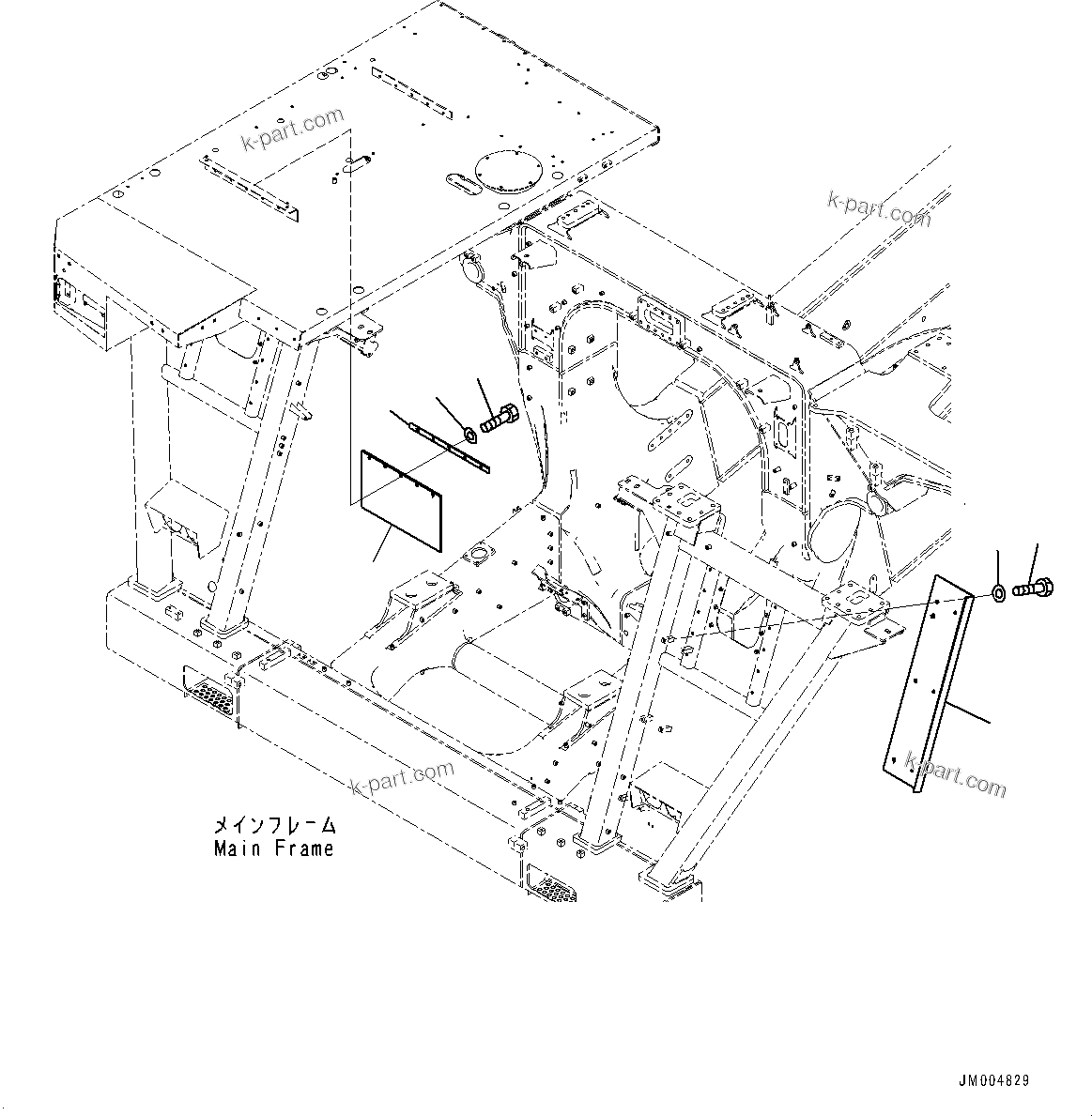 k-part.com
k-part.com
k-part.com
k-part.com
メインフレーム
Main Frame
JM004829