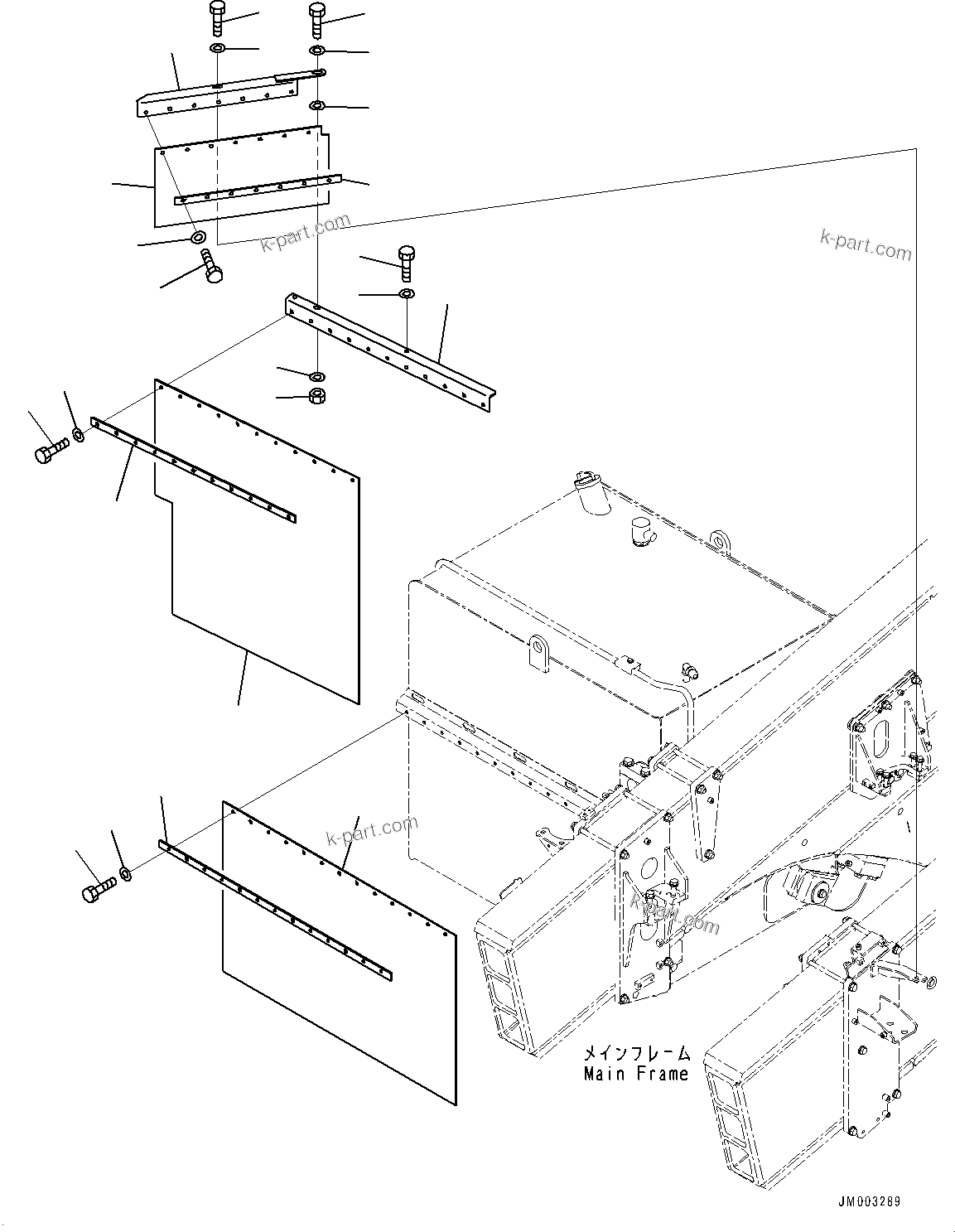 k-part.com

k-part.com

k-part.com

k-part.com

メインフレーム
Main Frame

JM003289