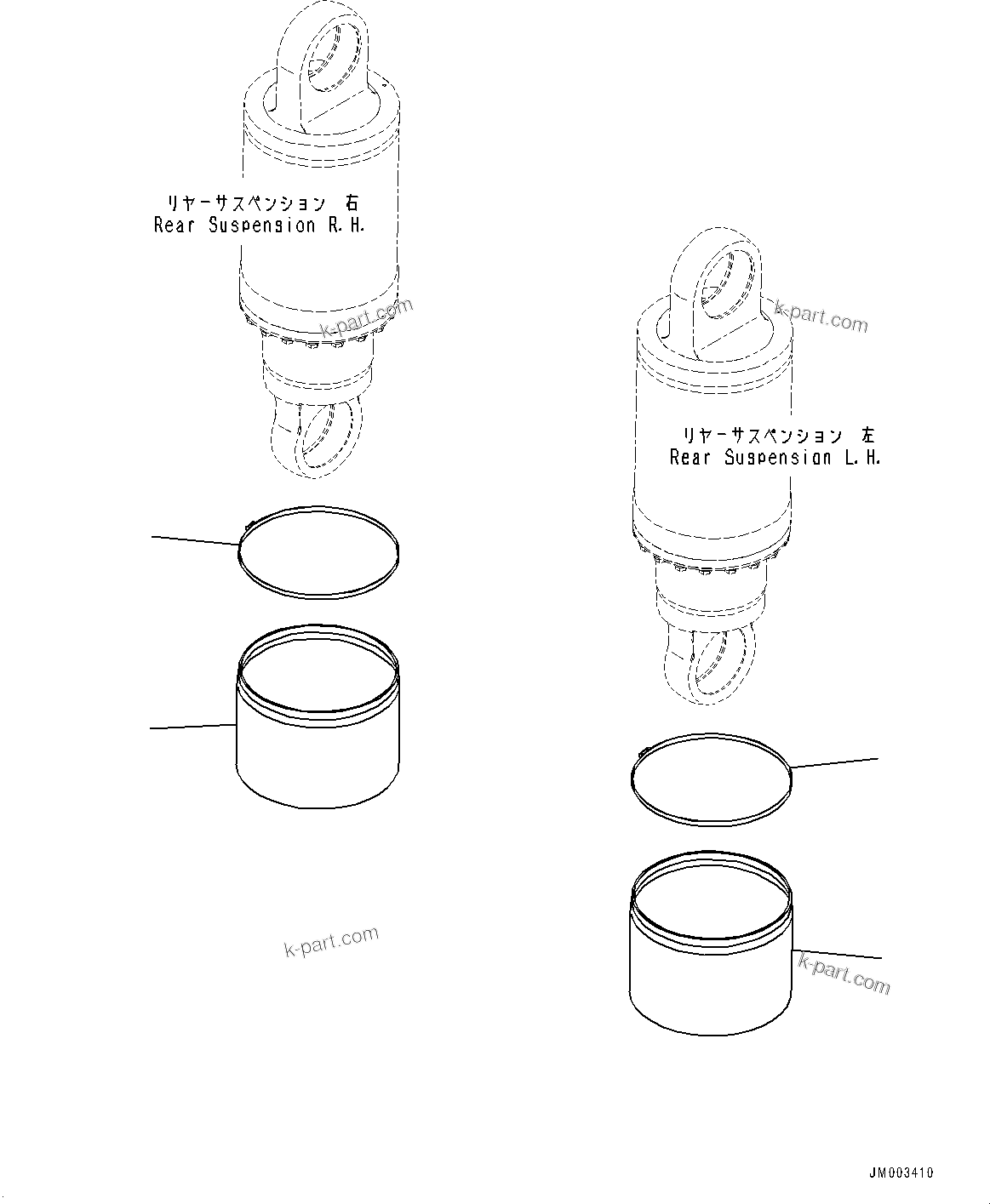 リヤーサスペンション 右
Rear Suspension R.H.

k-part.com

k-part.com

リヤーサスペンション 左
Rear Suspension L.H.

k-part.com

k-part.com

JM003410