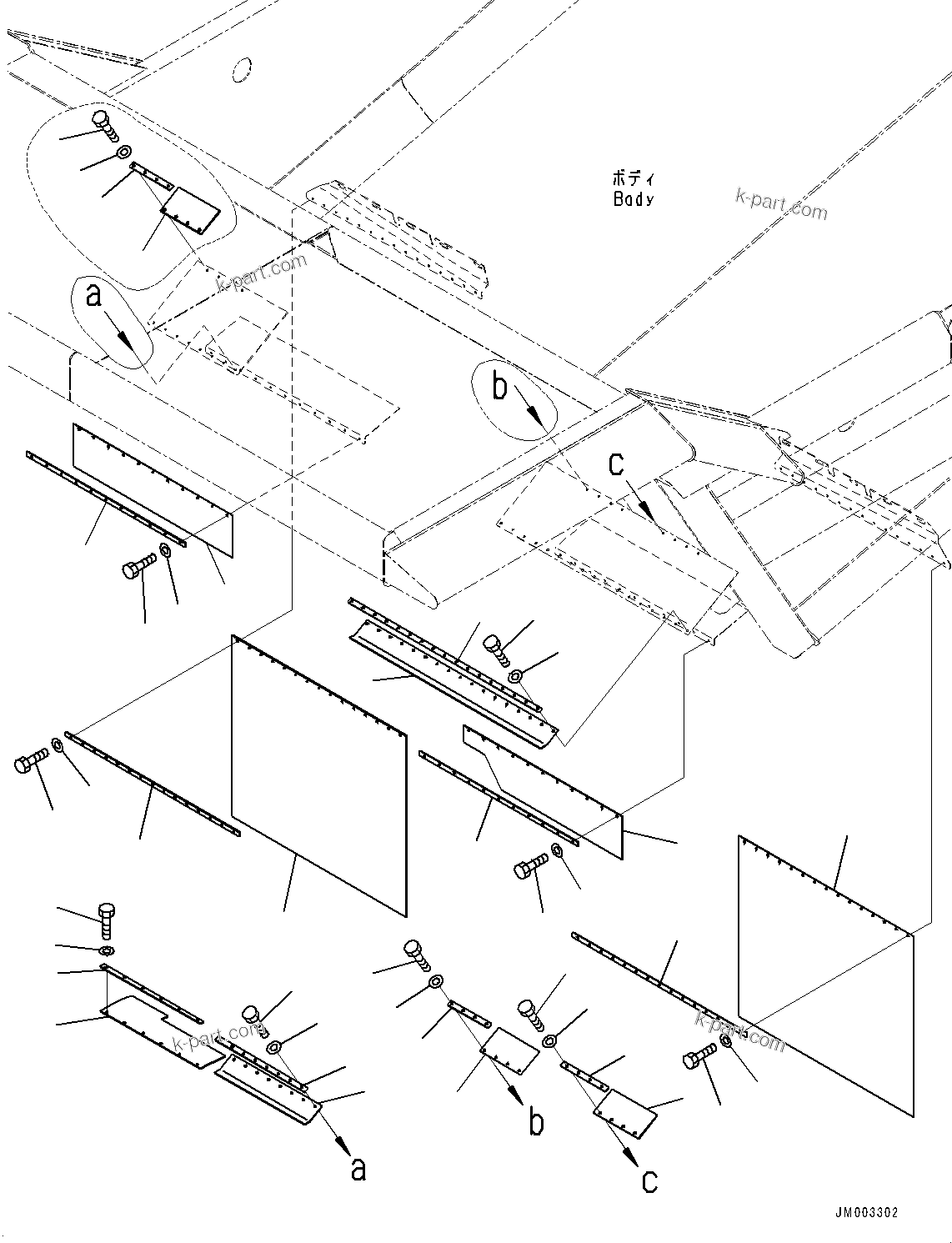 ボディ
Body

k-part.com

k-part.com

a

b

c

k-part.com

k-part.com

b

a

c

JM003302