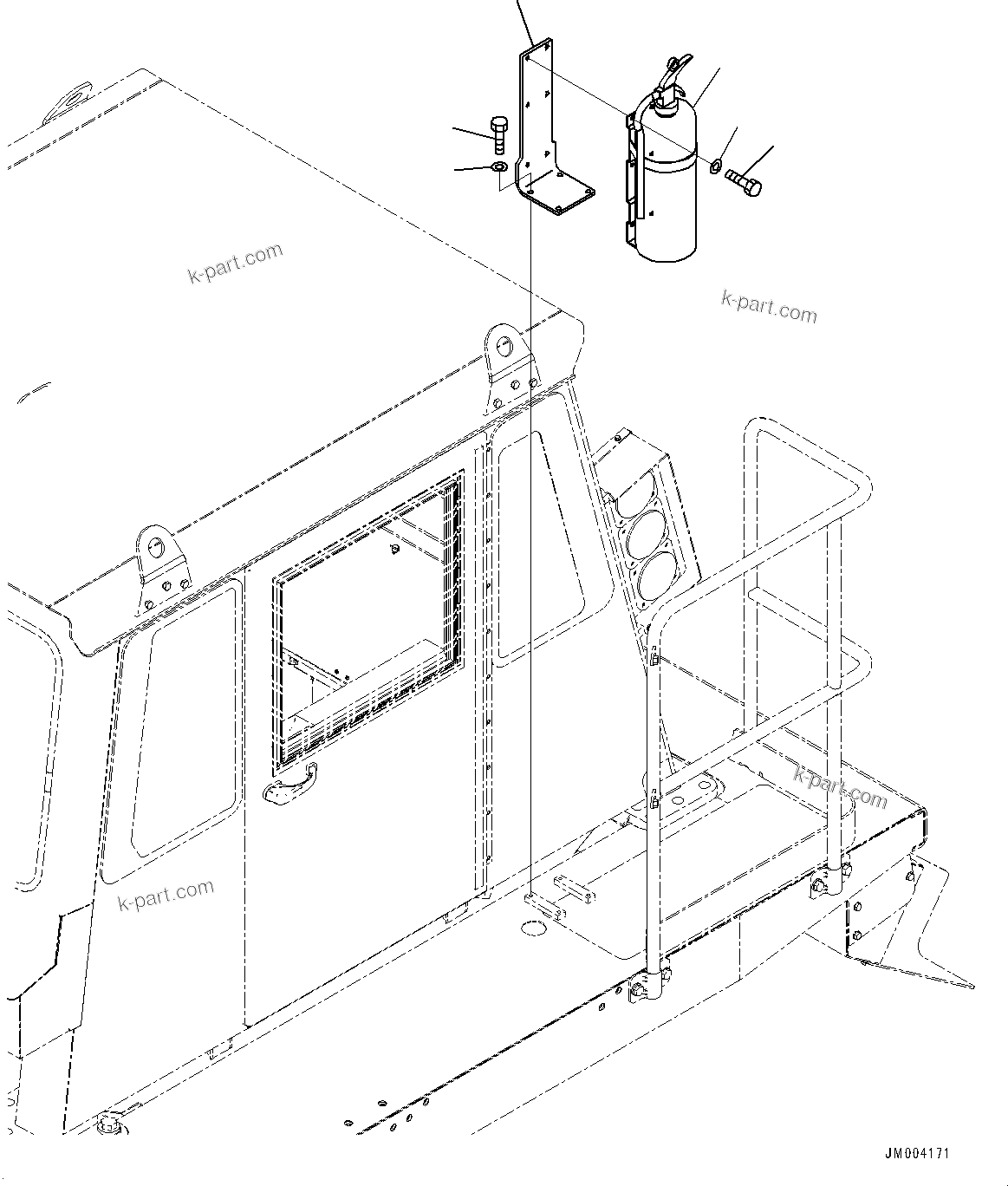 k-part.com
k-part.com
k-part.com
k-part.com
JM004171