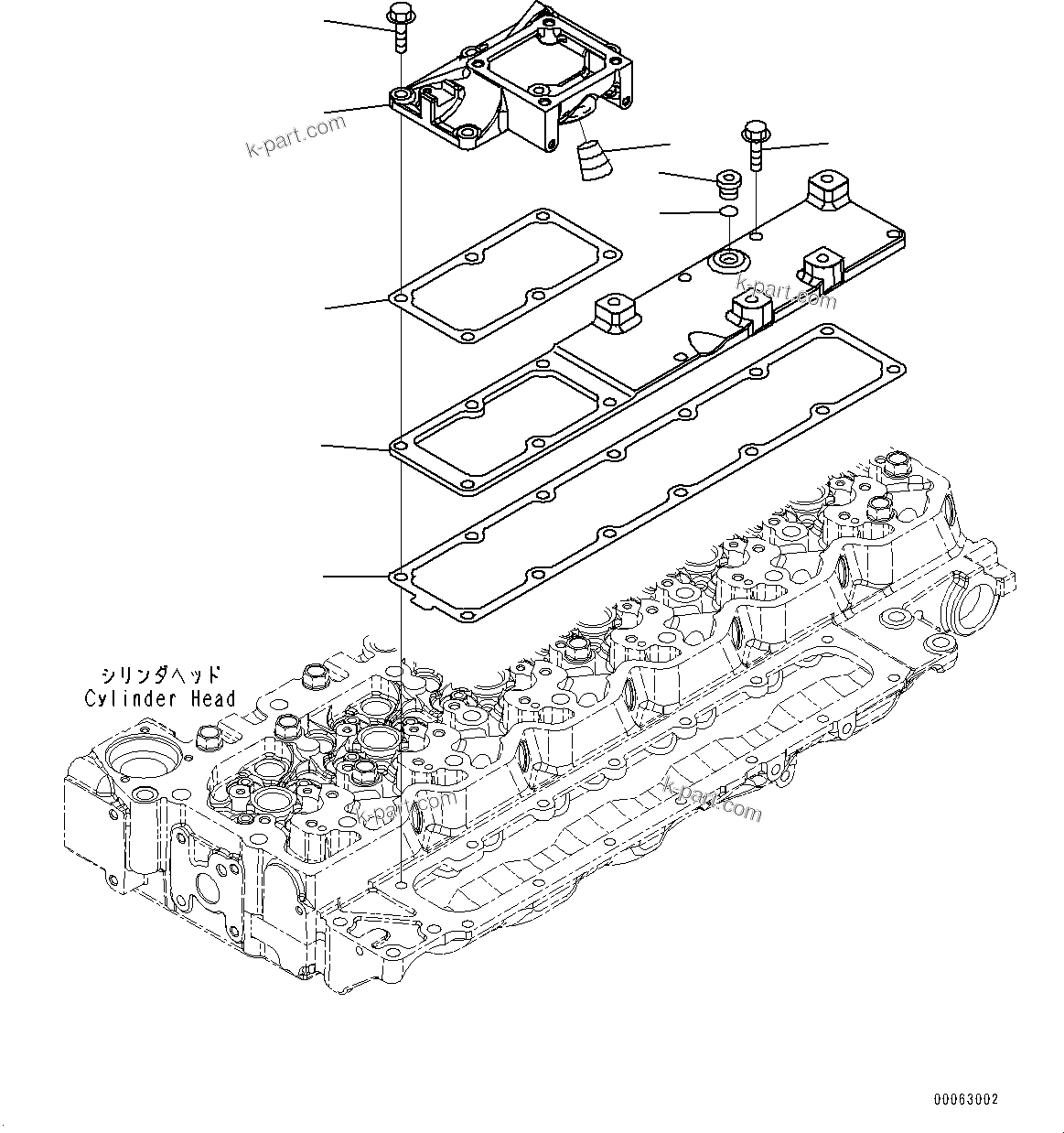 k-part.com

k-part.com

シリンダヘッド
Cylinder Head

k-part.com

k-part.com

00063002