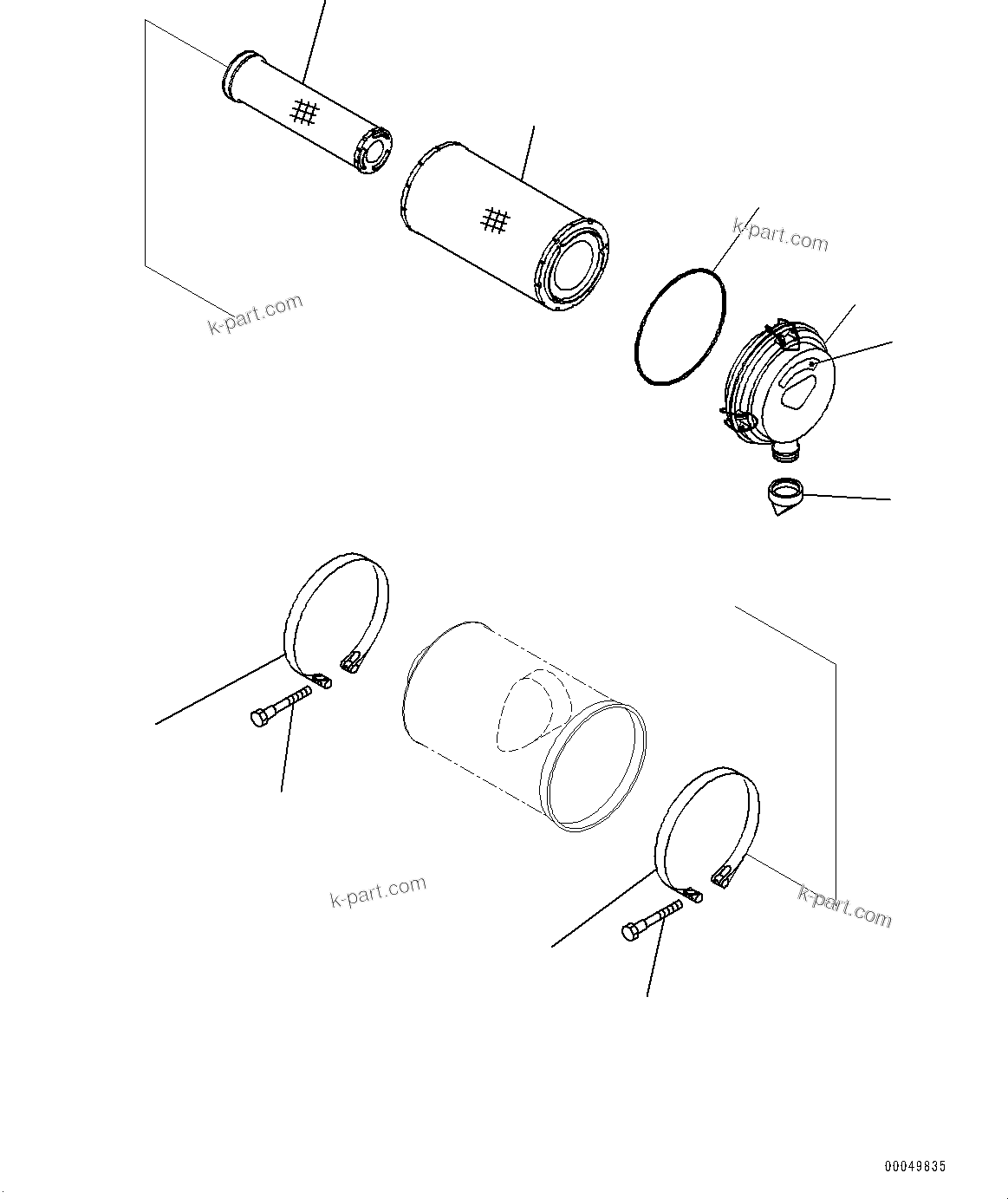 k-part.com

k-part.com

k-part.com

k-part.com

00049835