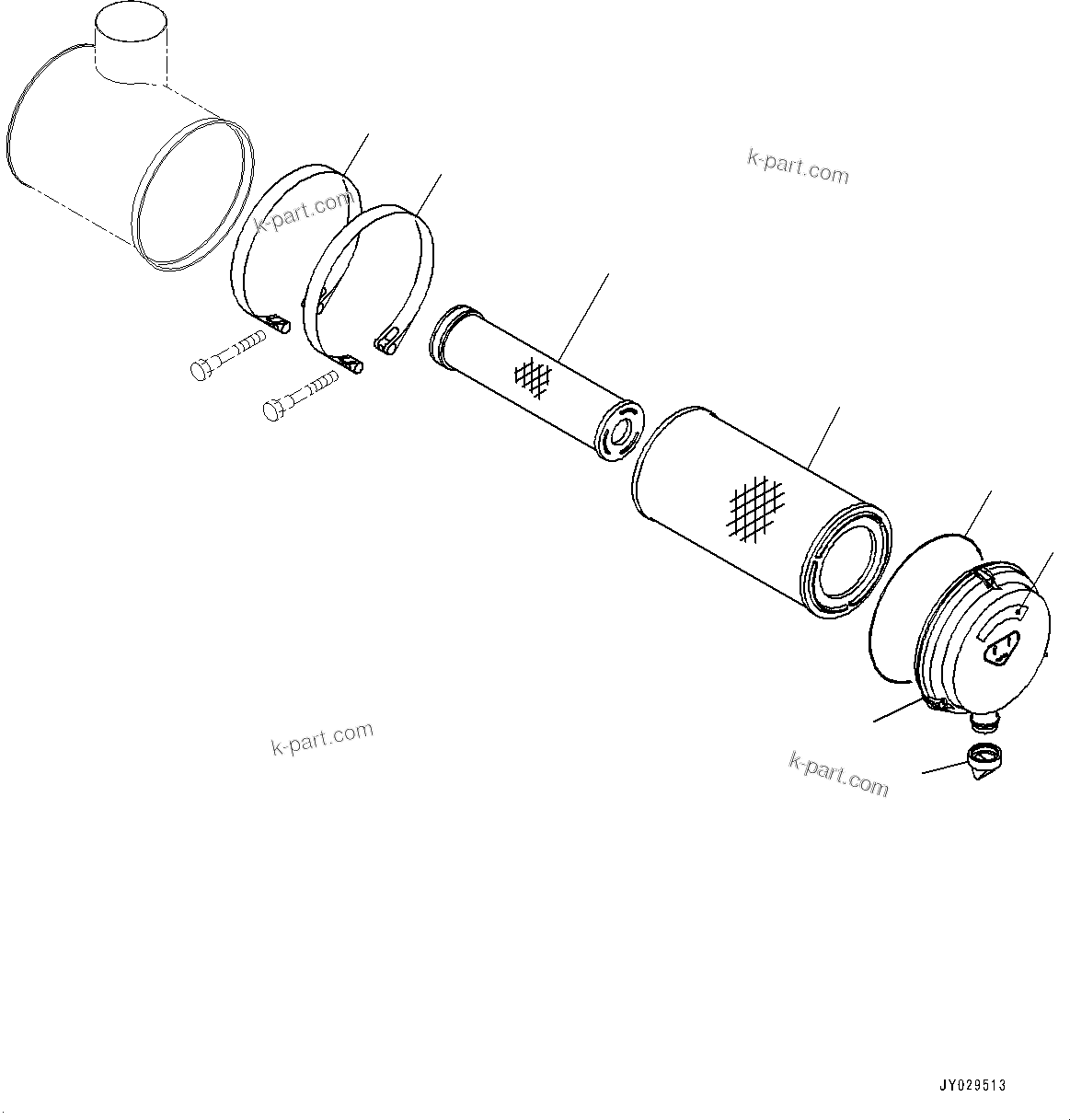 k-part.com

k-part.com

k-part.com

k-part.com

JY029513