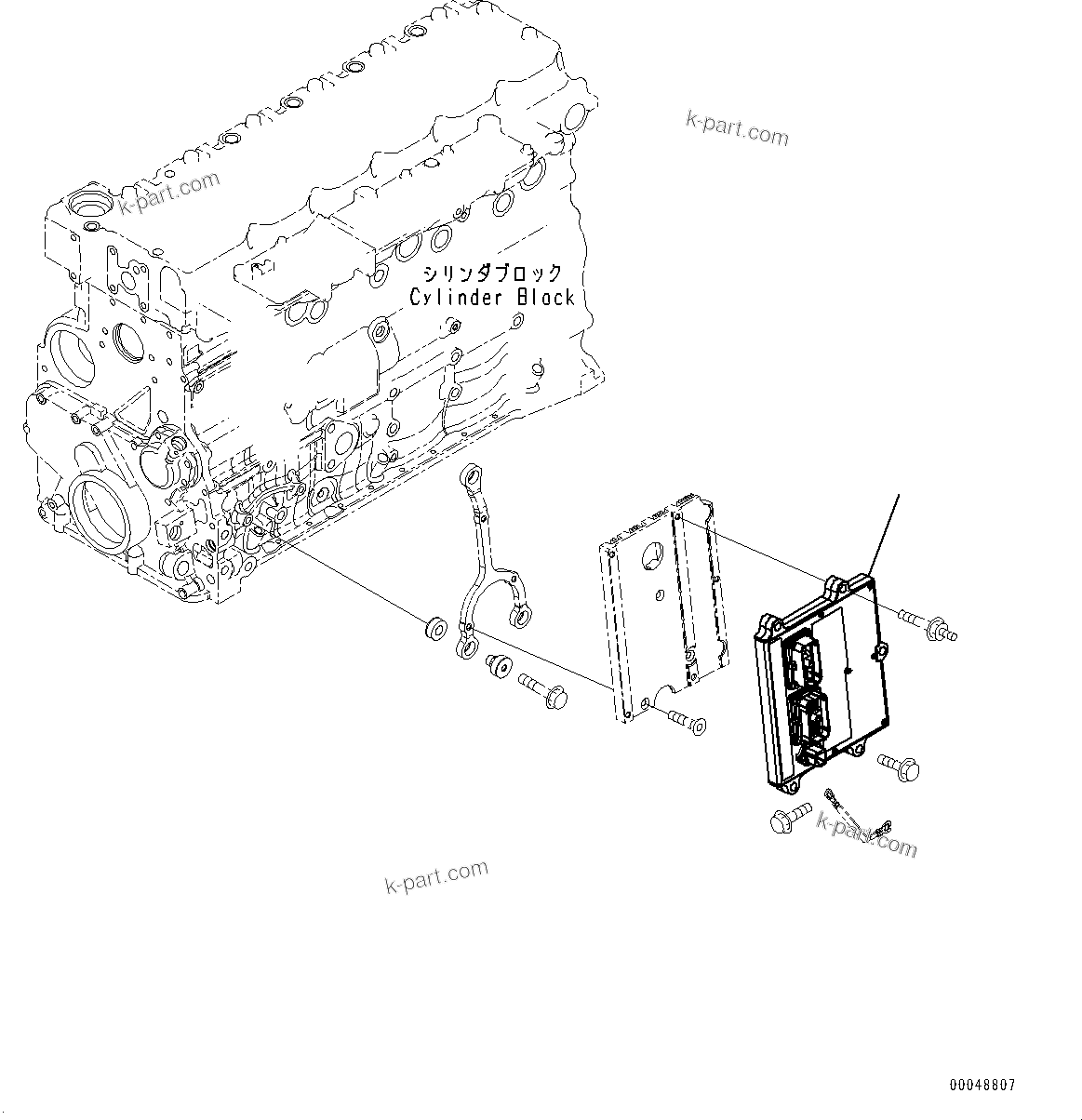 k-part.com

k-part.com

シリンダブロック
Cylinder Block

k-part.com

k-part.com

00048807