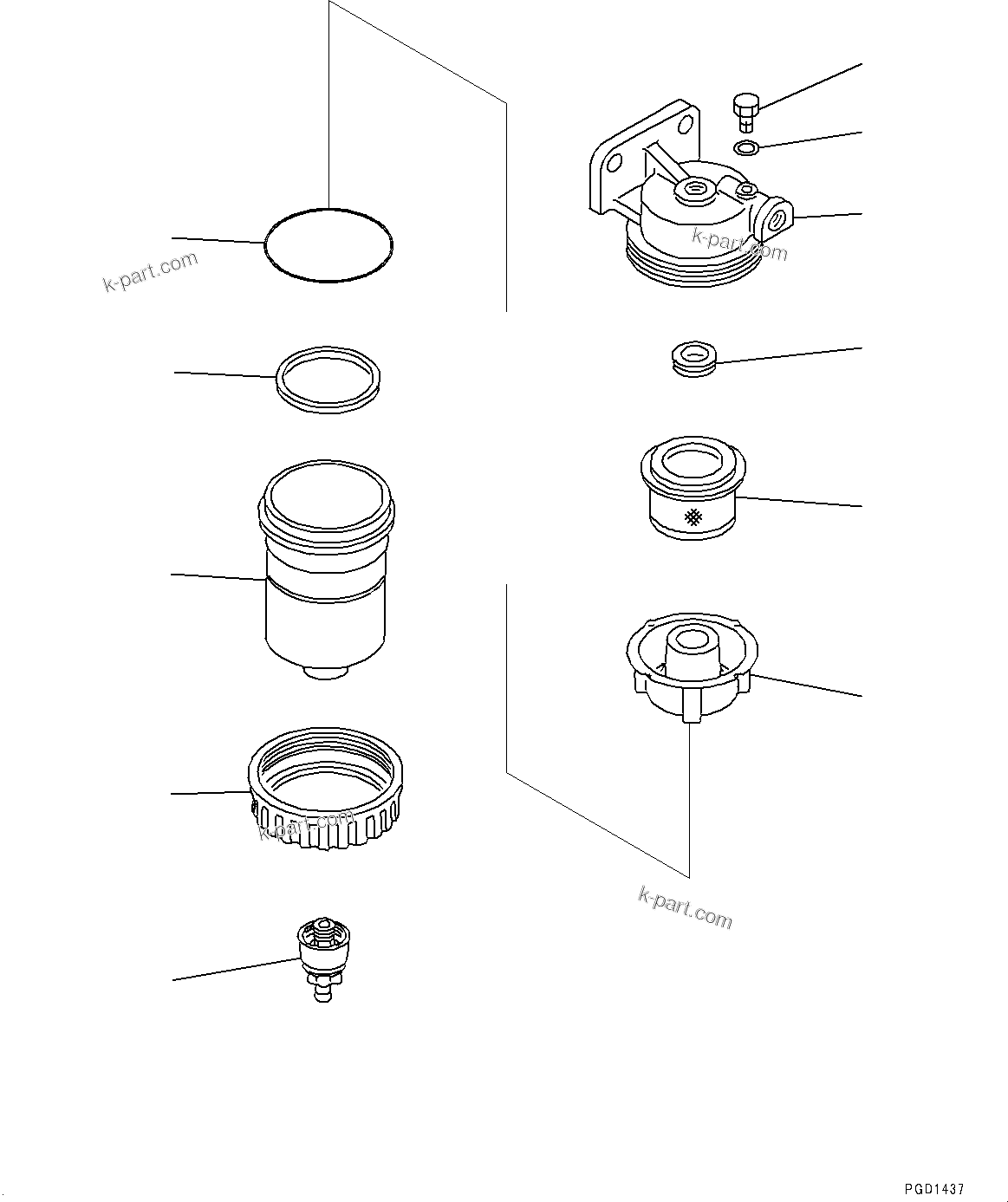 k-part.com

k-part.com

k-part.com

k-part.com

PGD1437