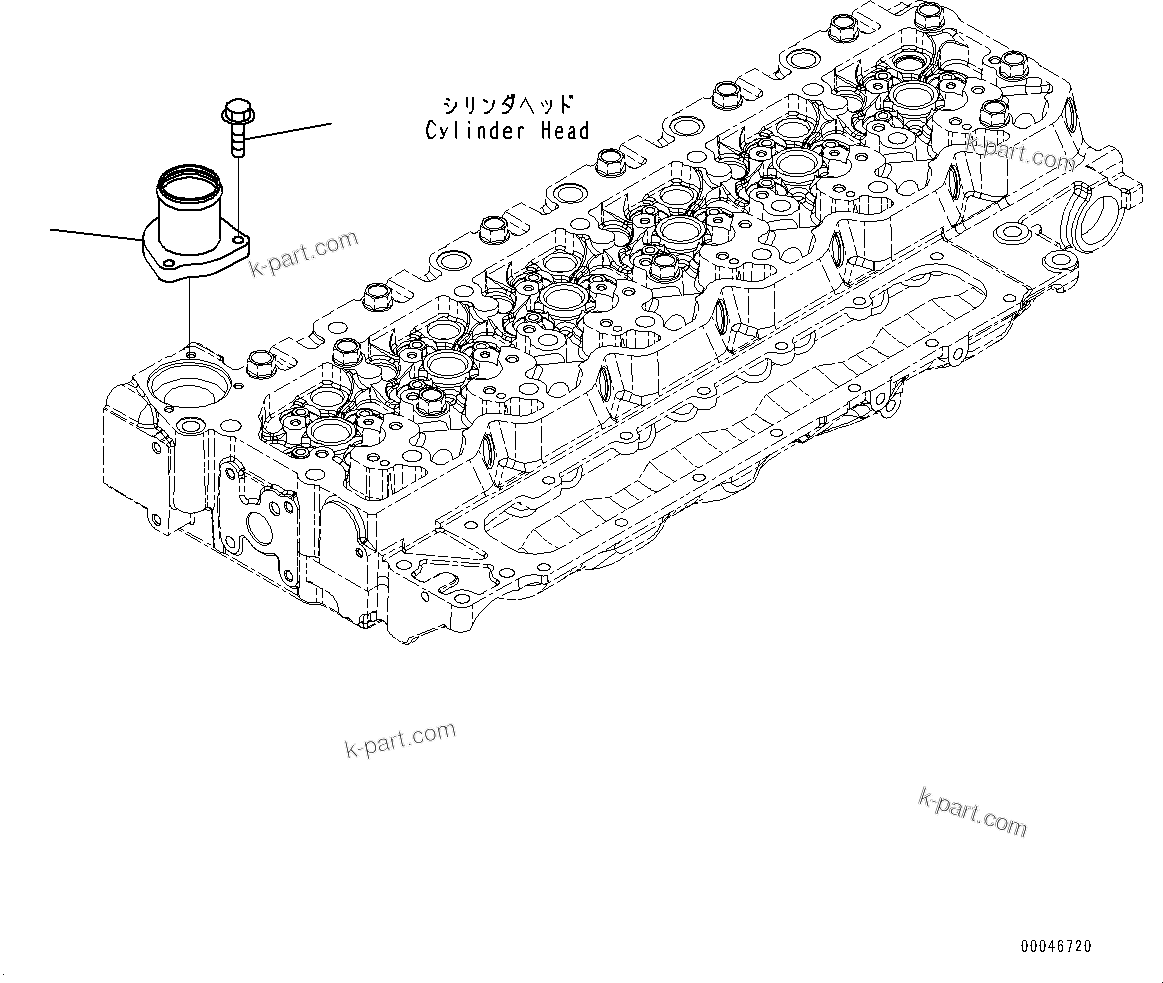 シリンダヘッド
Cylinder Head

k-part.com

k-part.com

k-part.com

k-part.com

00046720