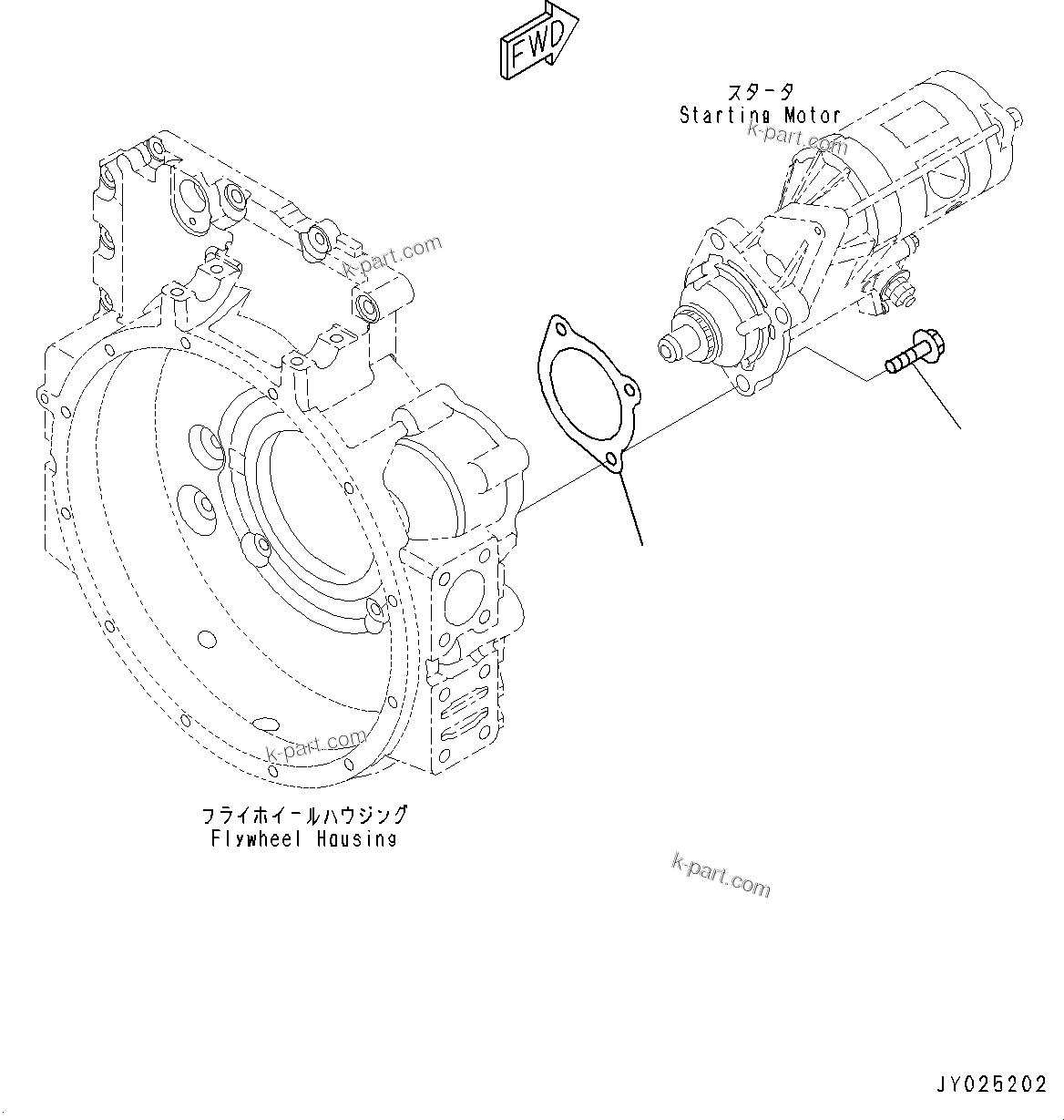 FWD

スタータ
Starting Motor

k-part.com

k-part.com

k-part.com

フライホイールハウジング
Flywheel Housing

k-part.com

JY025202