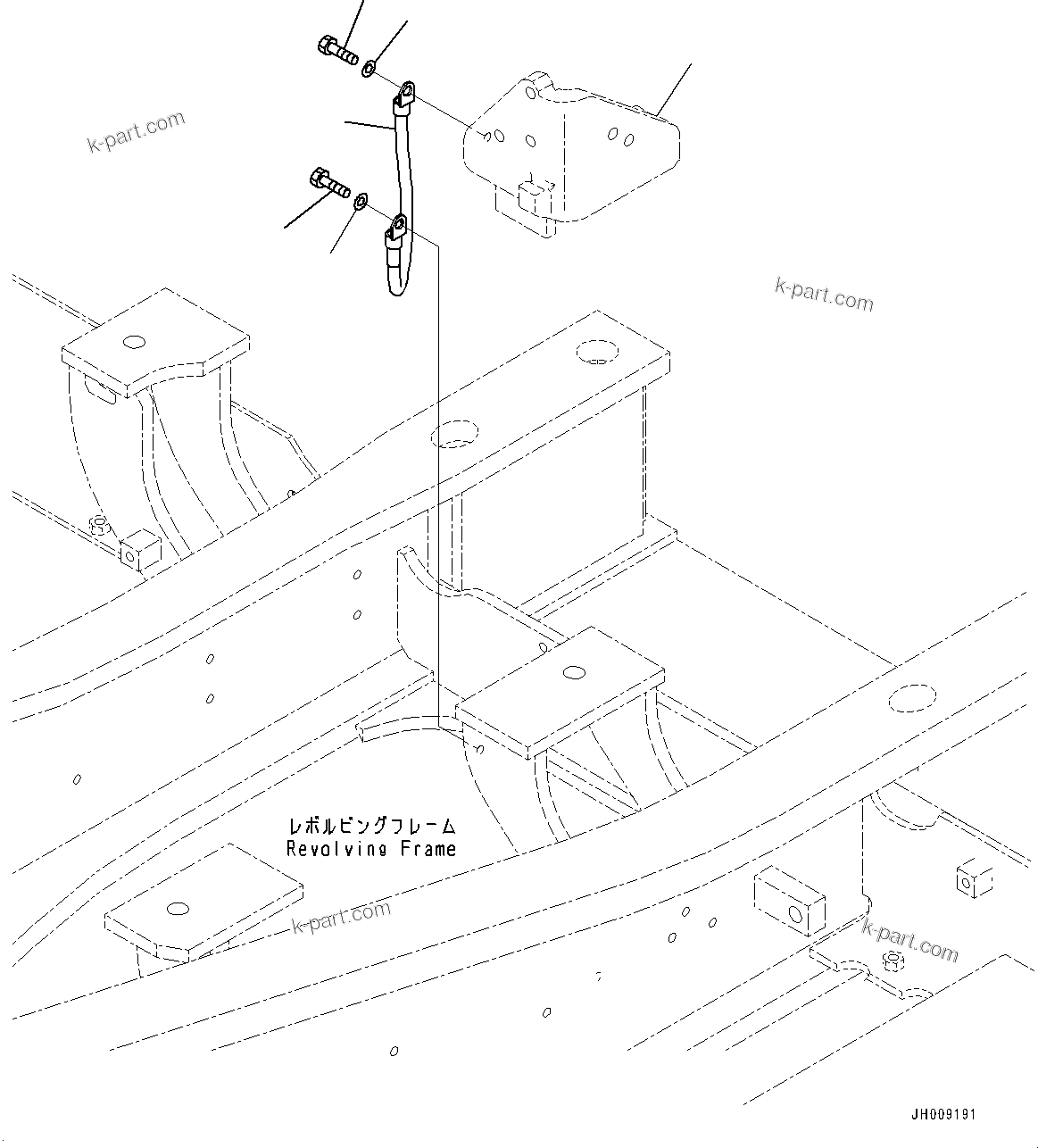 k-part.com

k-part.com

レボルビングフレーム
Revolving Frame

k-part.com

k-part.com

JH009191