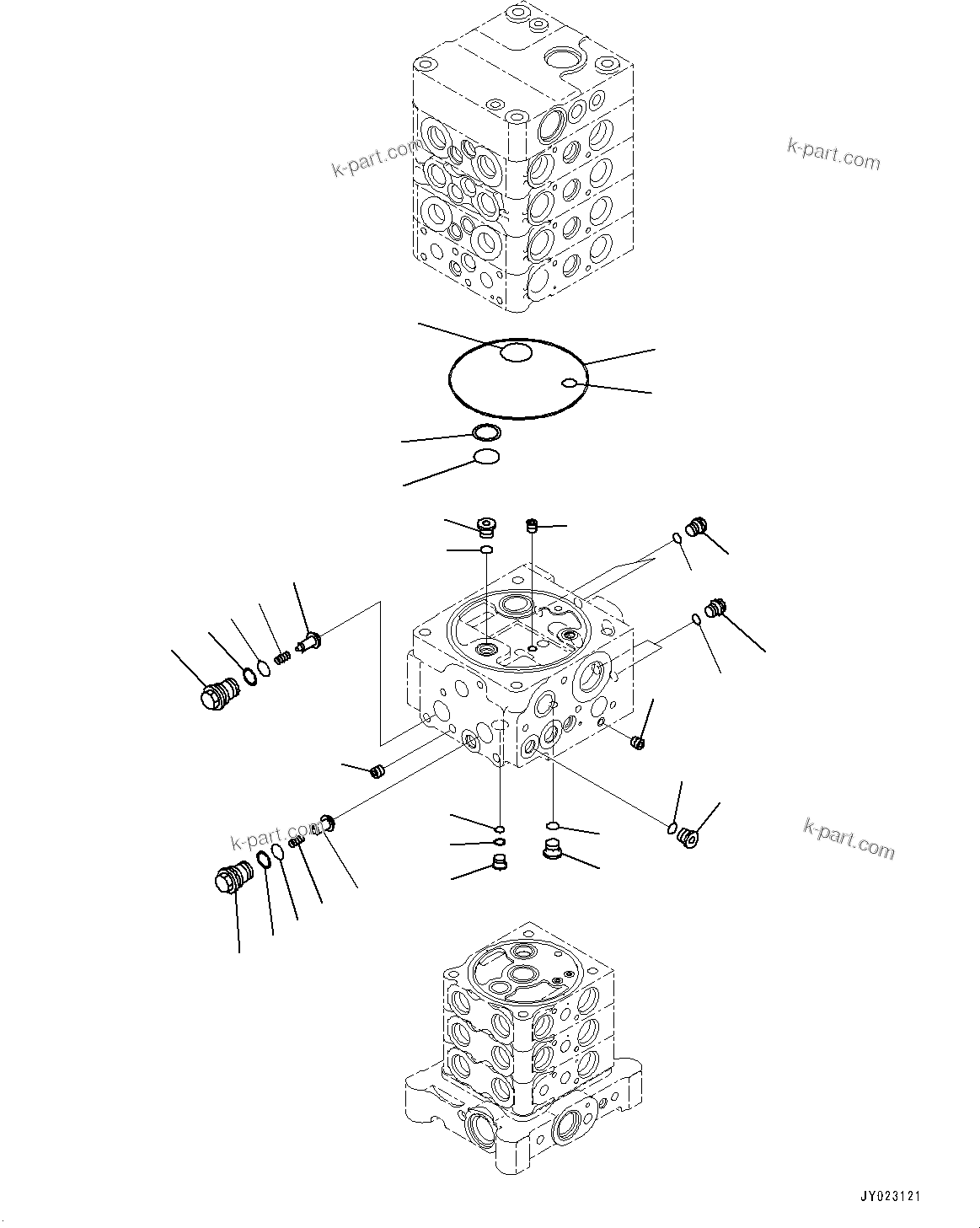 k-part.com

k-part.com

k-part.com

k-part.com

JY023121