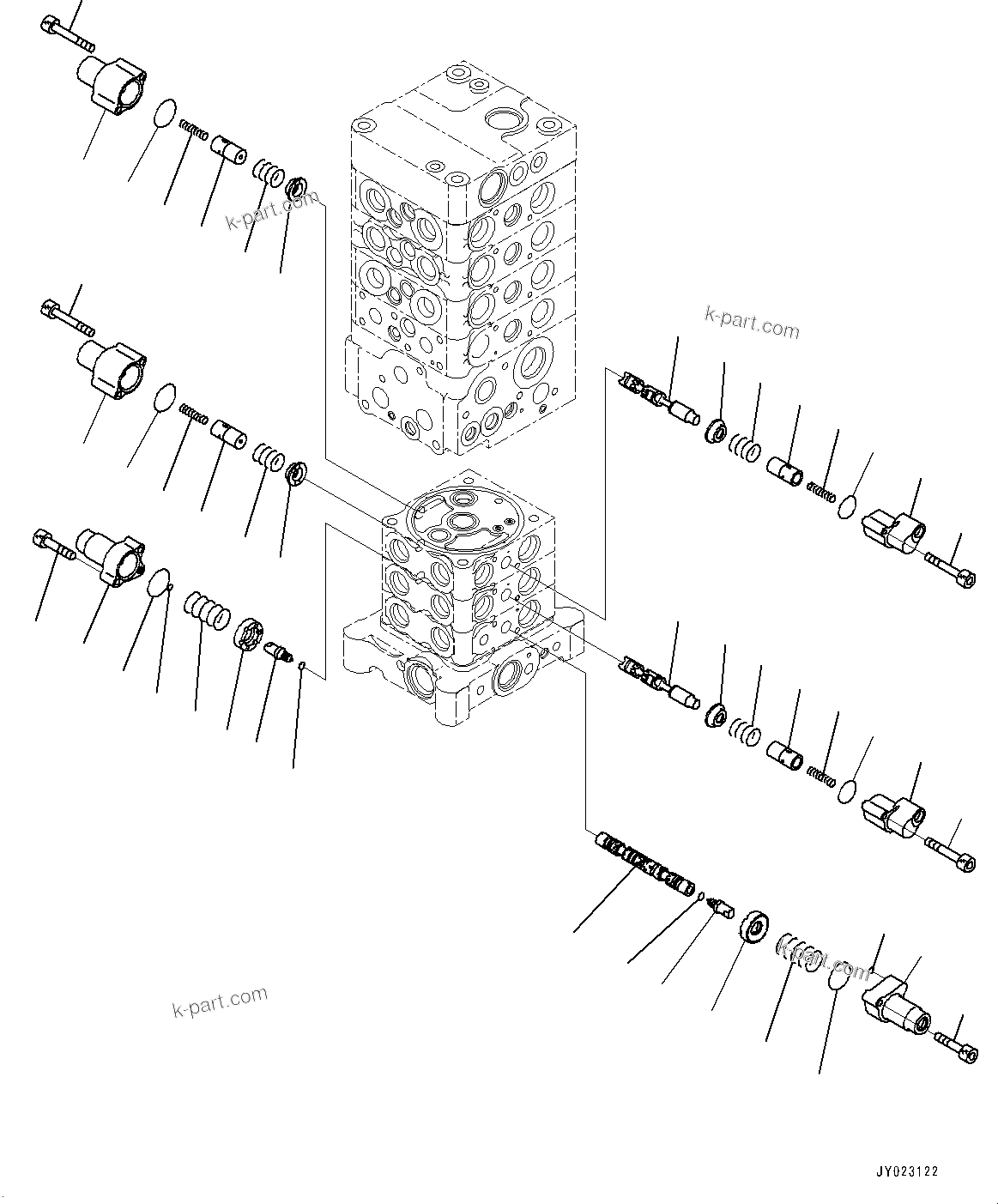 k-part.com

k-part.com

k-part.com

k-part.com

JY023122