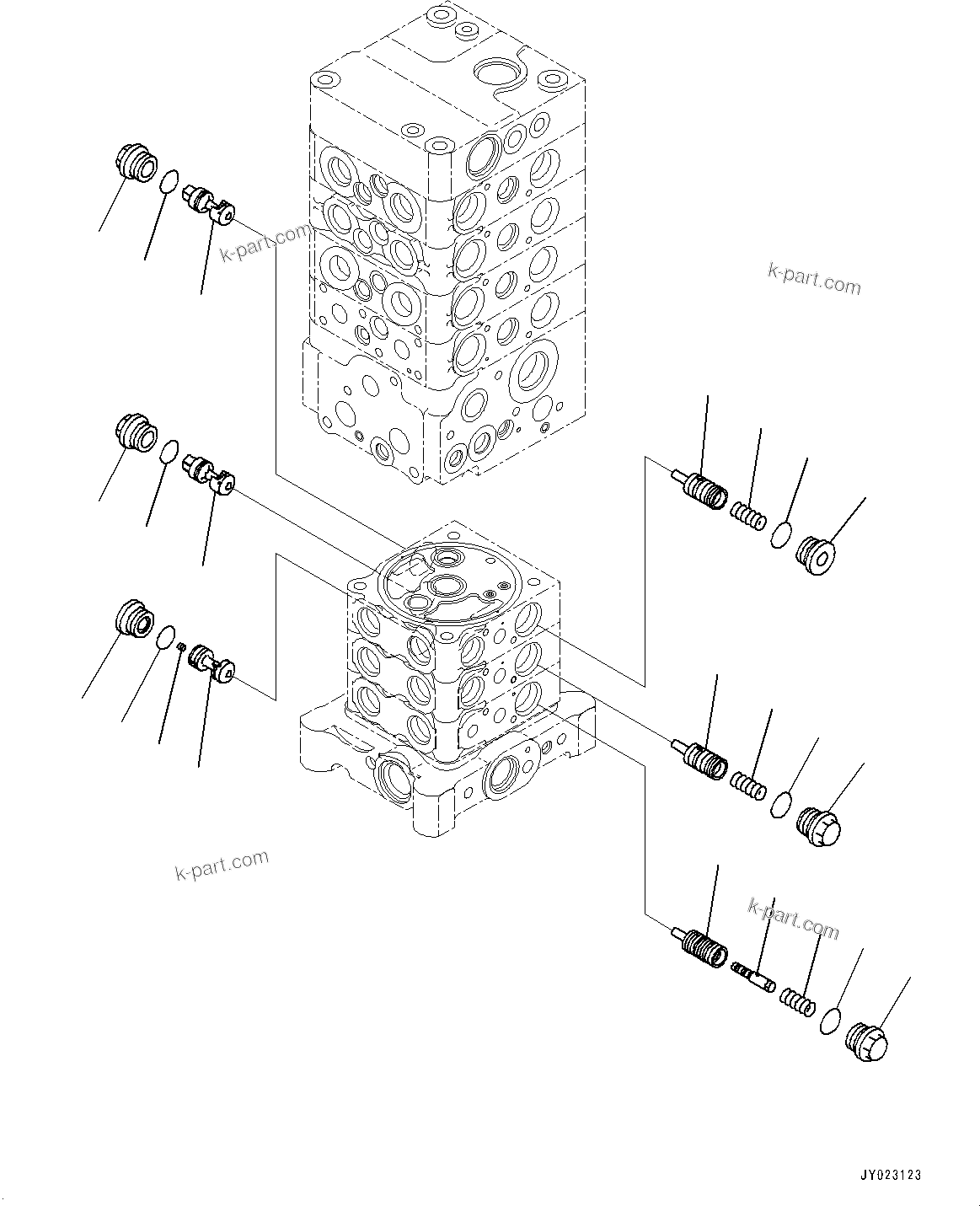 k-part.com

k-part.com

k-part.com

k-part.com

JY023123