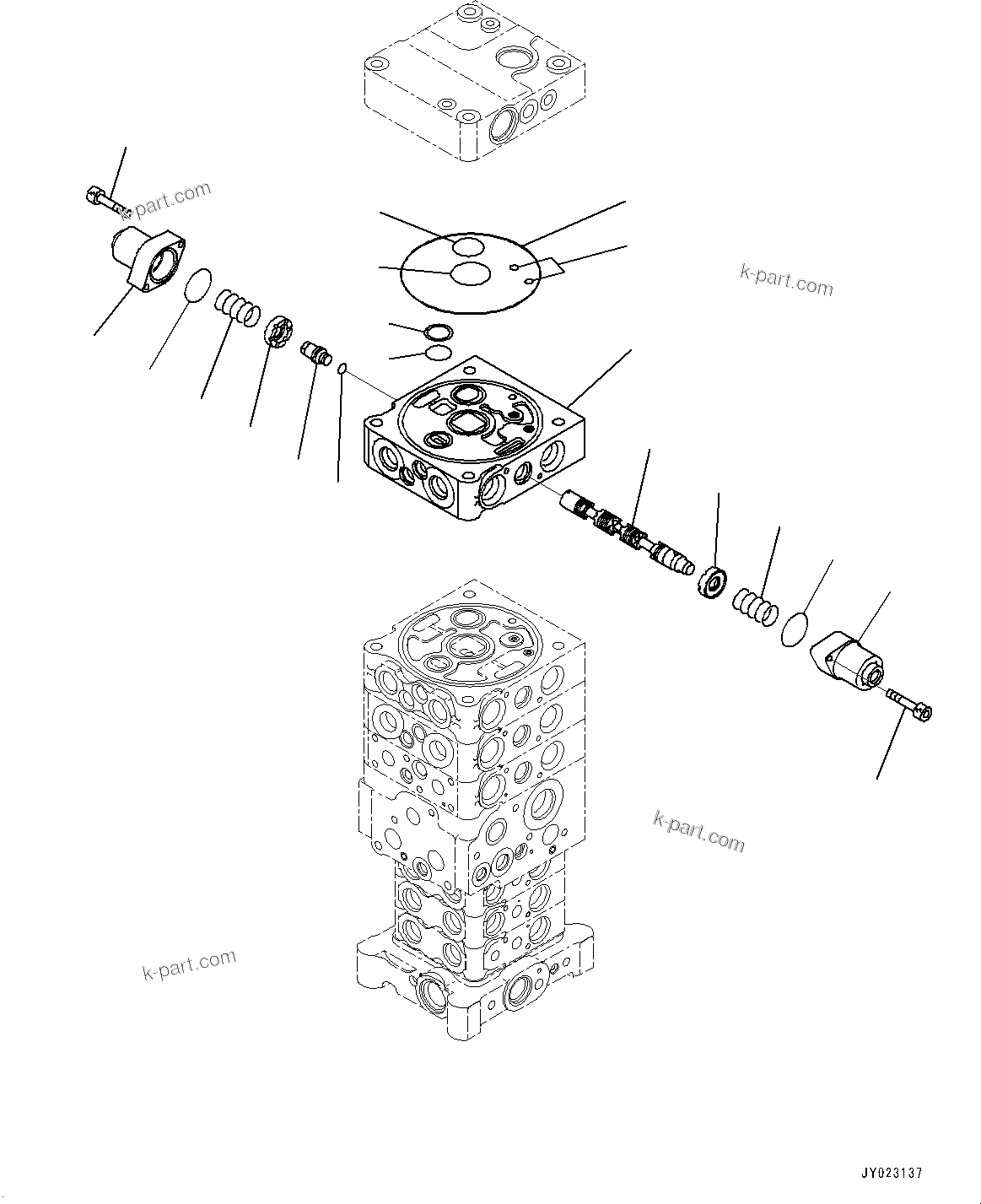 k-part.com

k-part.com

k-part.com

k-part.com

JY023137