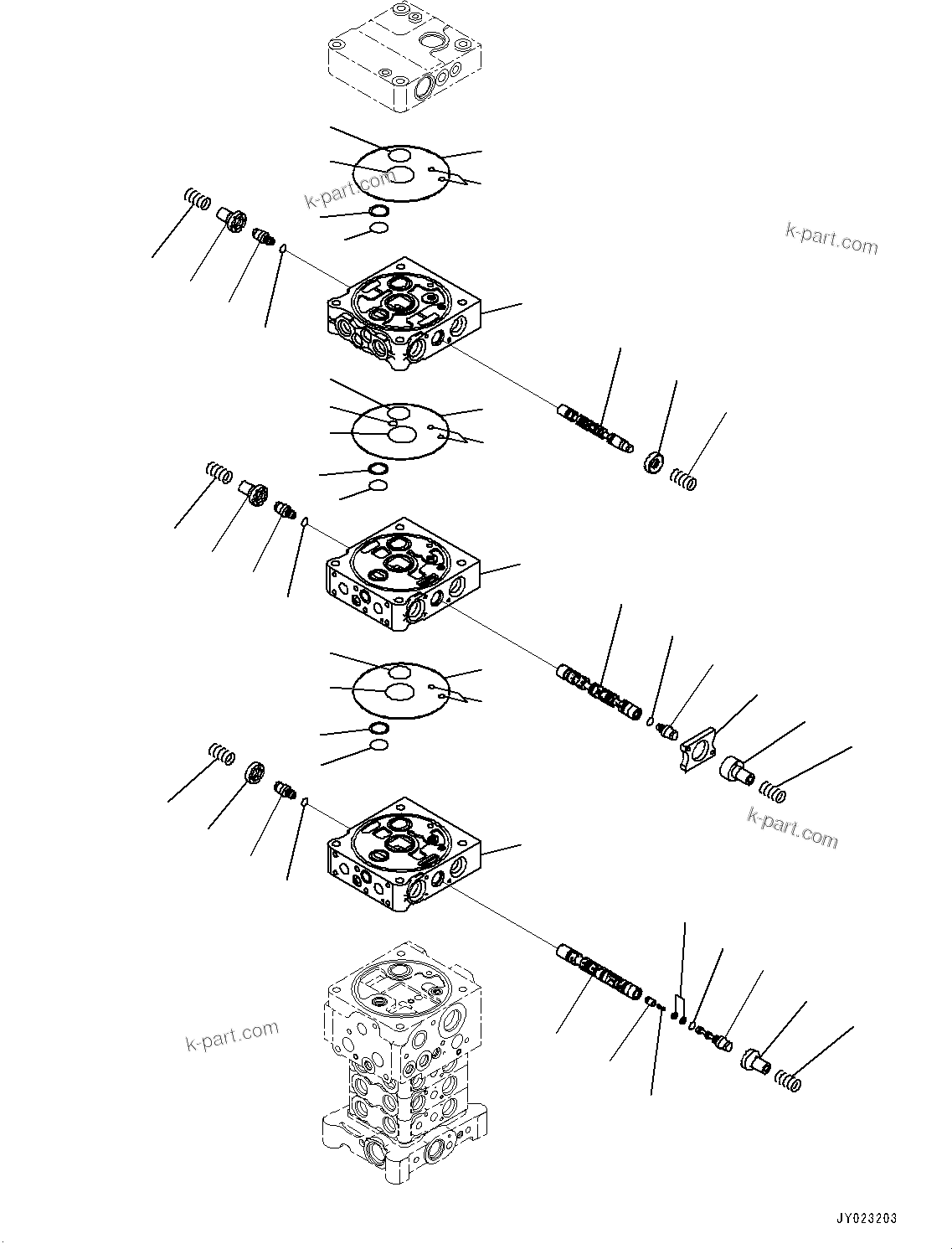 k-part.com

k-part.com

k-part.com

k-part.com

JY023203