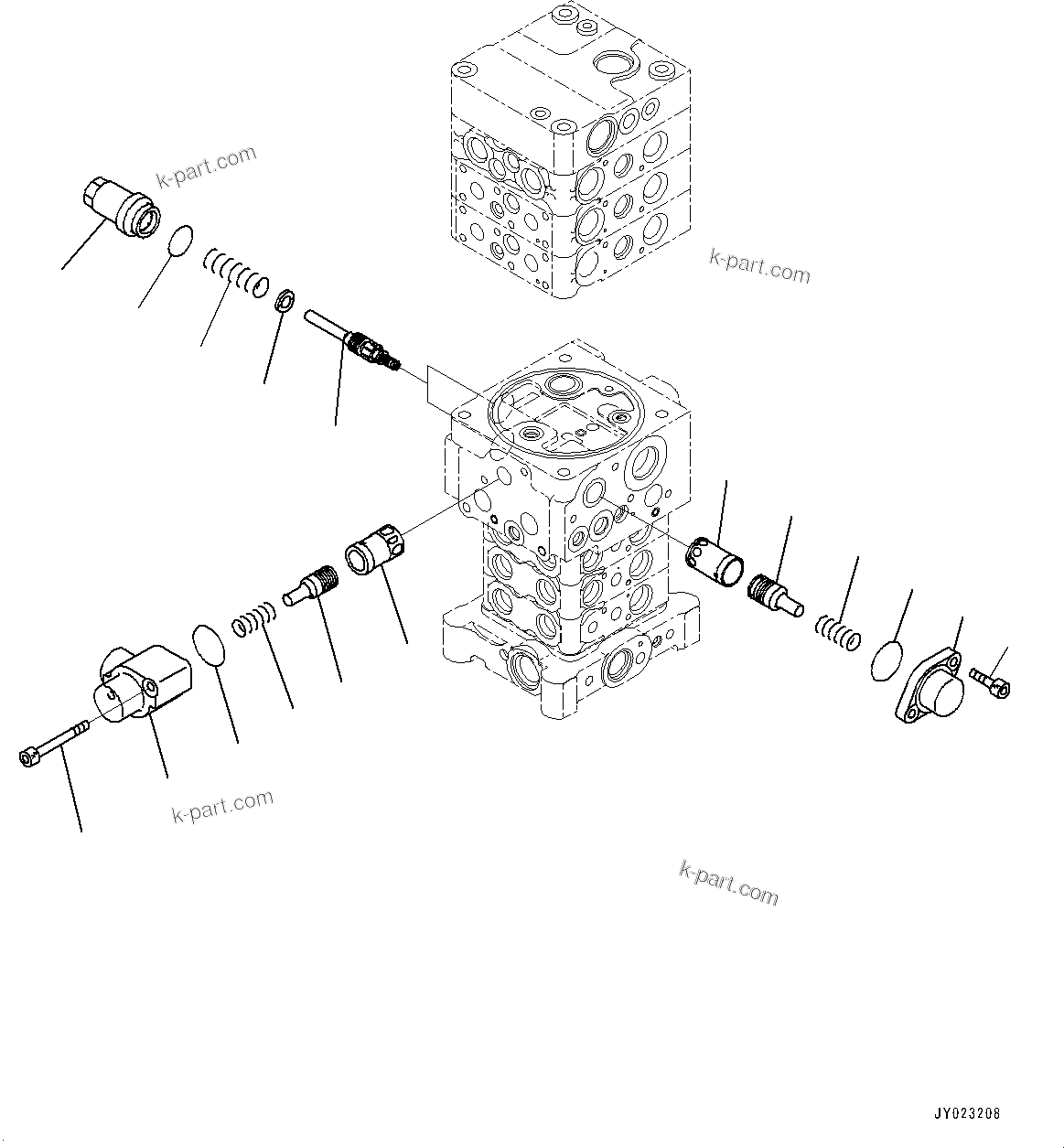 k-part.com

k-part.com

k-part.com

k-part.com

JY023208