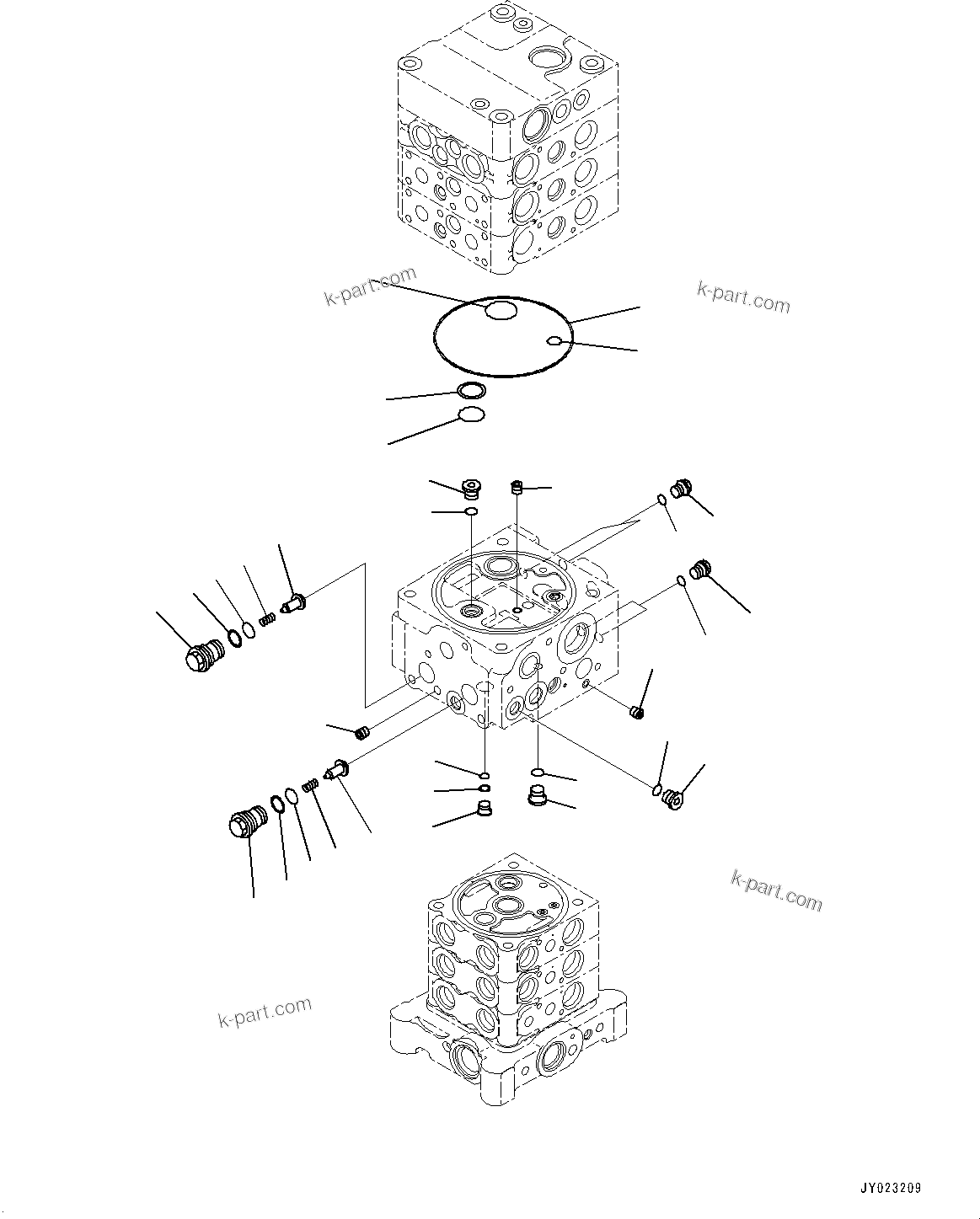 k-part.com

k-part.com

k-part.com

k-part.com

JY023209