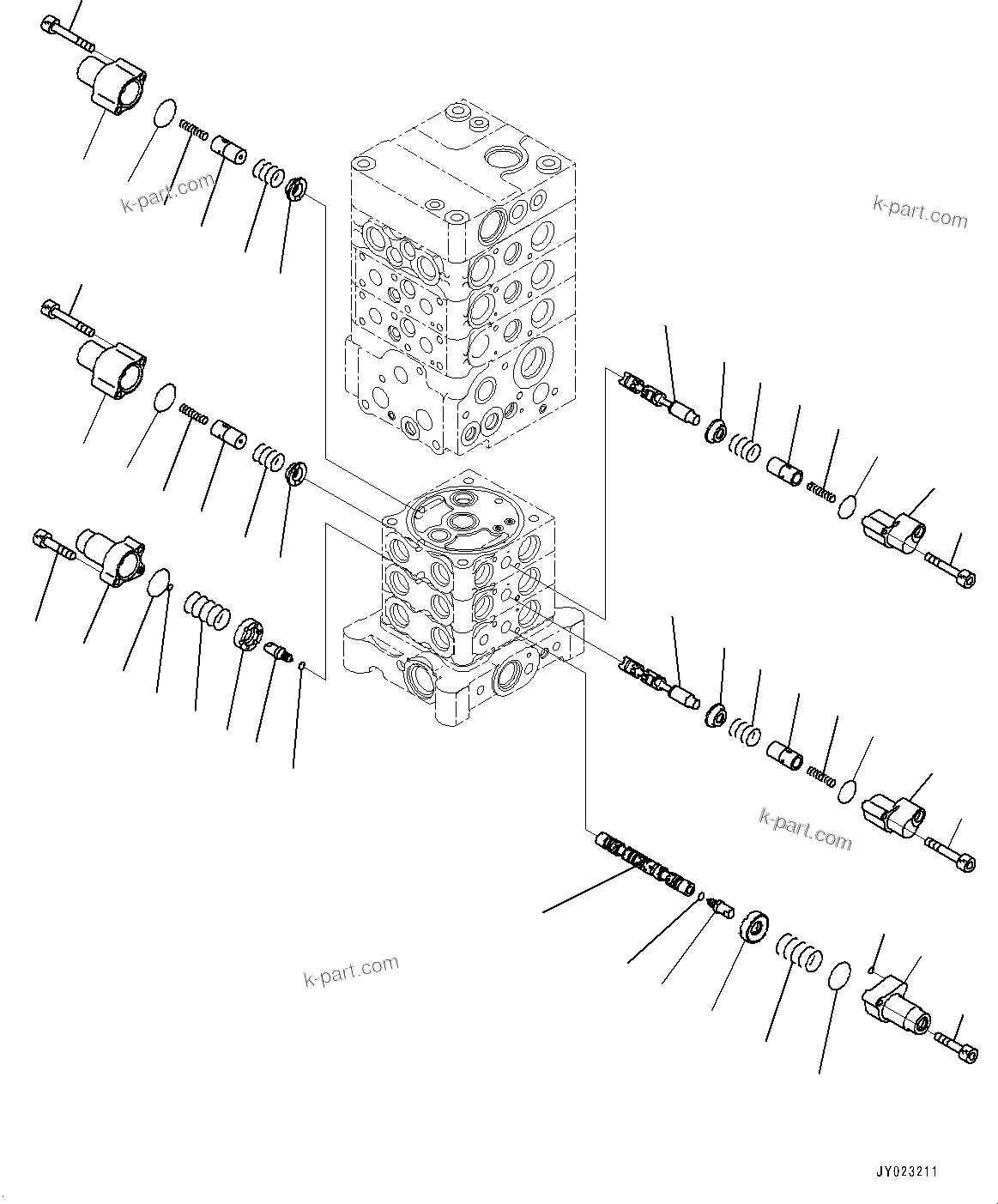 k-part.com
k-part.com
k-part.com
k-part.com
JY023211