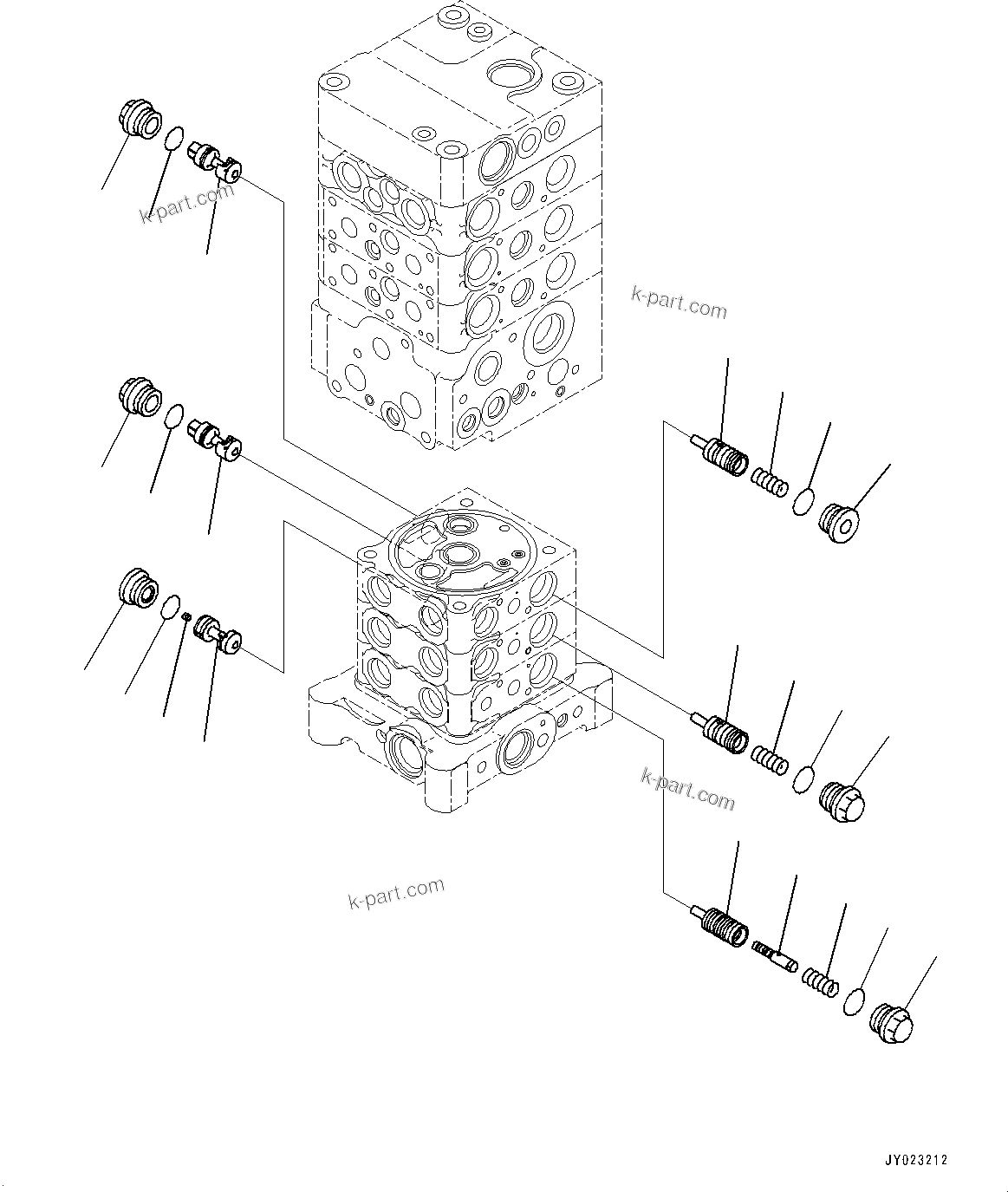 k-part.com

k-part.com

k-part.com

k-part.com

JY023212