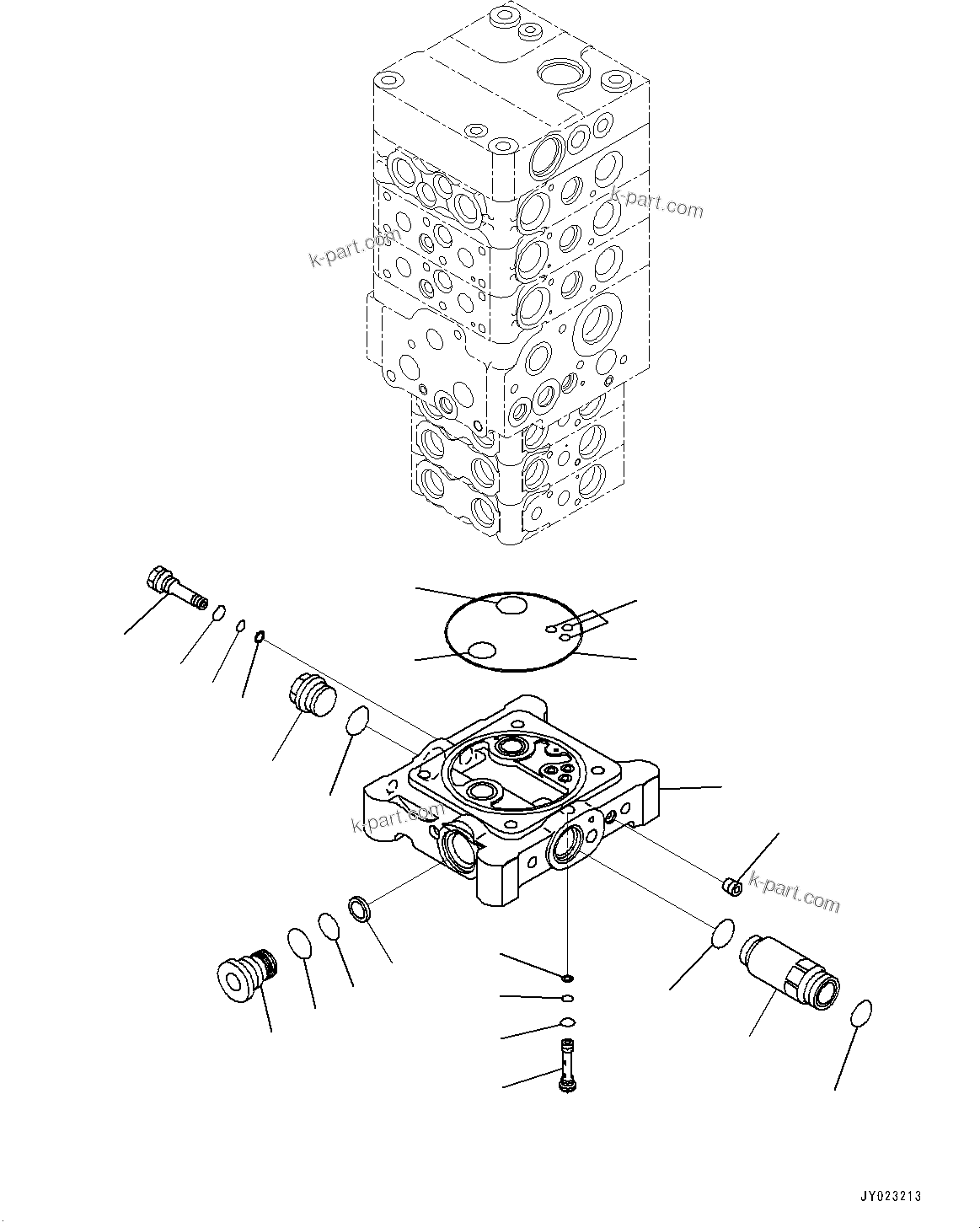 k-part.com

k-part.com

k-part.com

k-part.com

JY023213