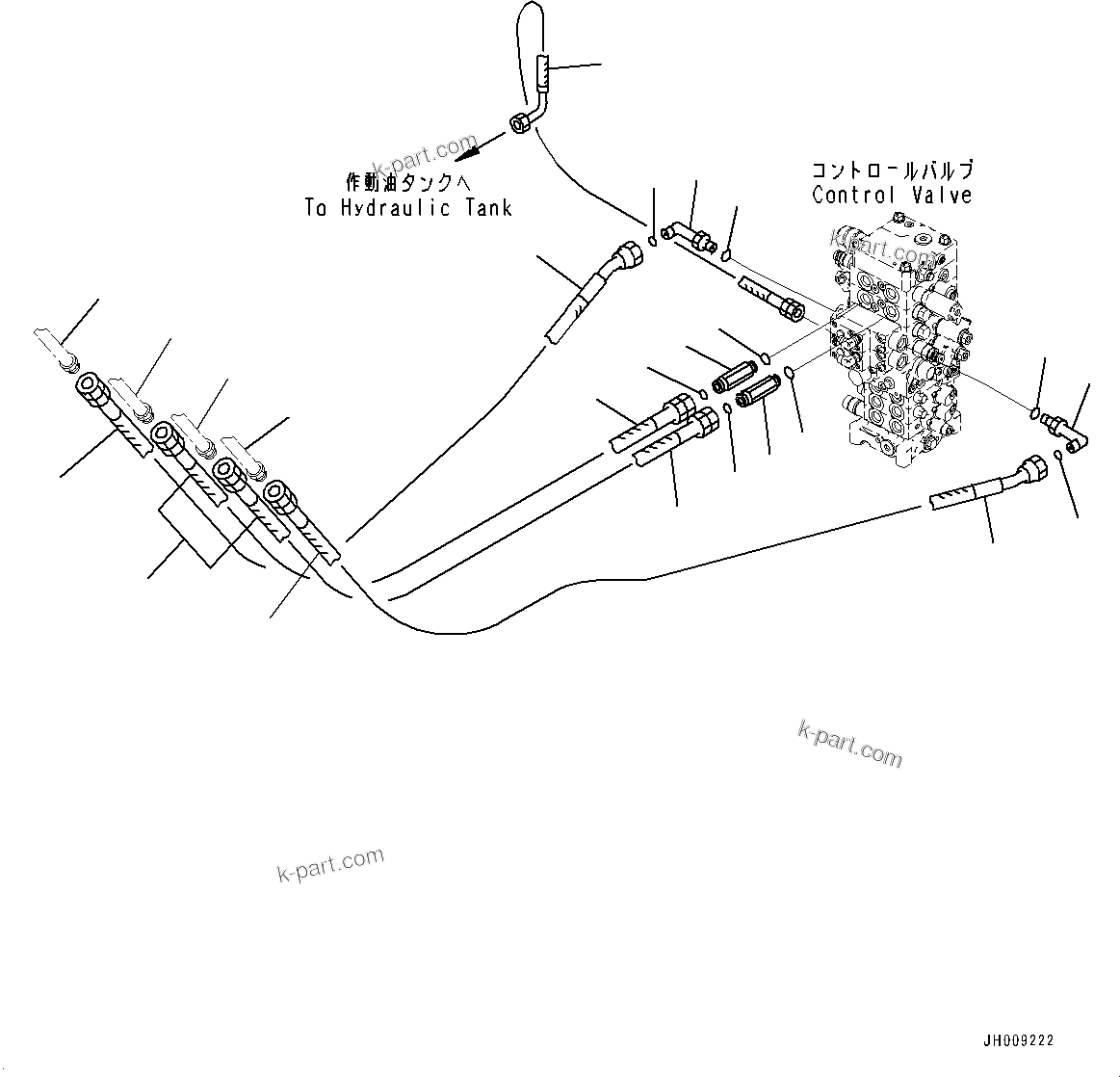 k-part.com

作動油タンクへ
To Hydraulic Tank

コントロールバルブ
Control Valve

k-part.com

k-part.com

k-part.com

JH009222