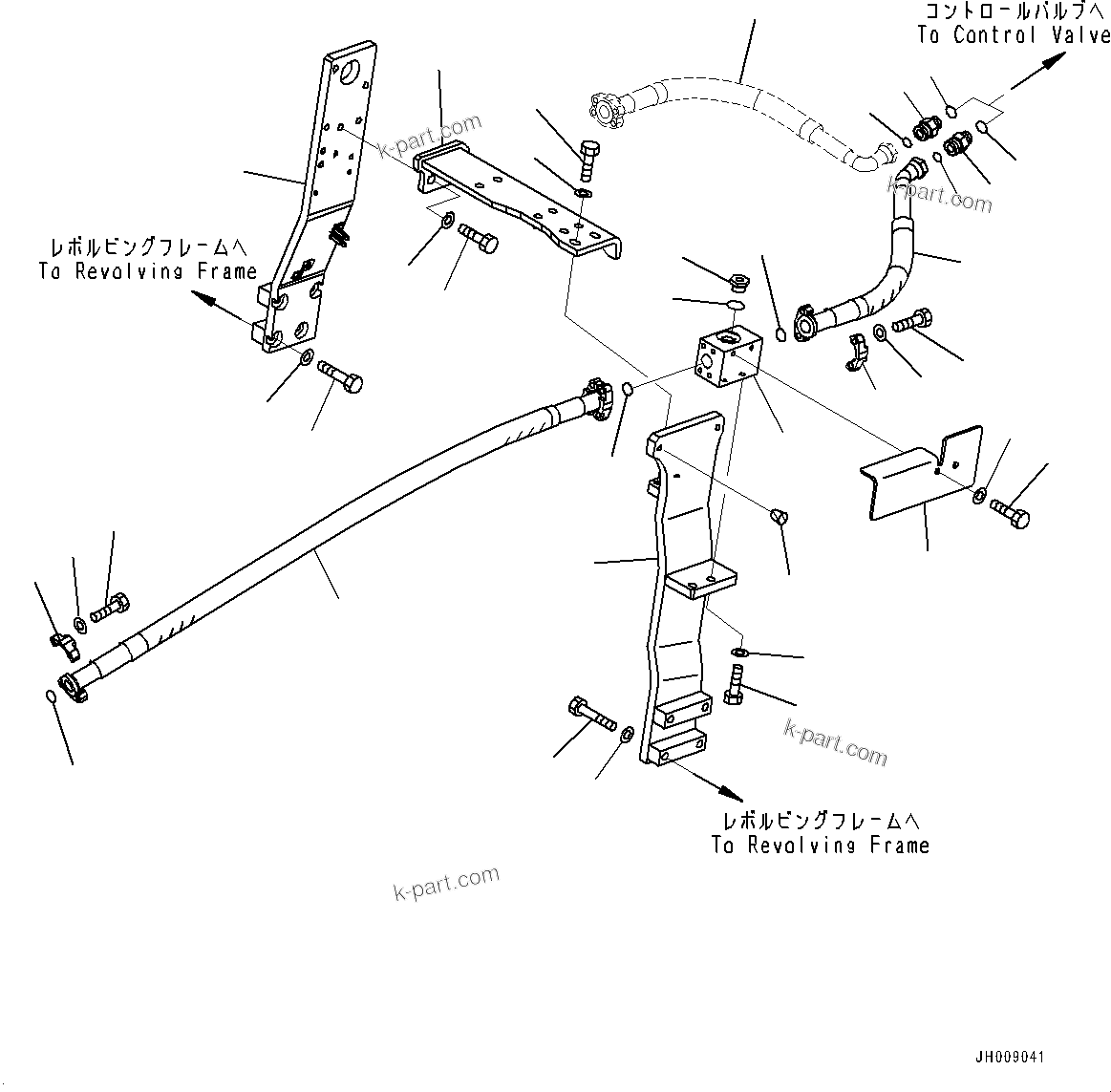 コントロールバルブへ
To Control Valve

k-part.com

k-part.com

レボルビングフレームへ
To Revolving Frame

k-part.com

レボルビングフレームへ
To Revolving Frame

k-part.com

JH009041