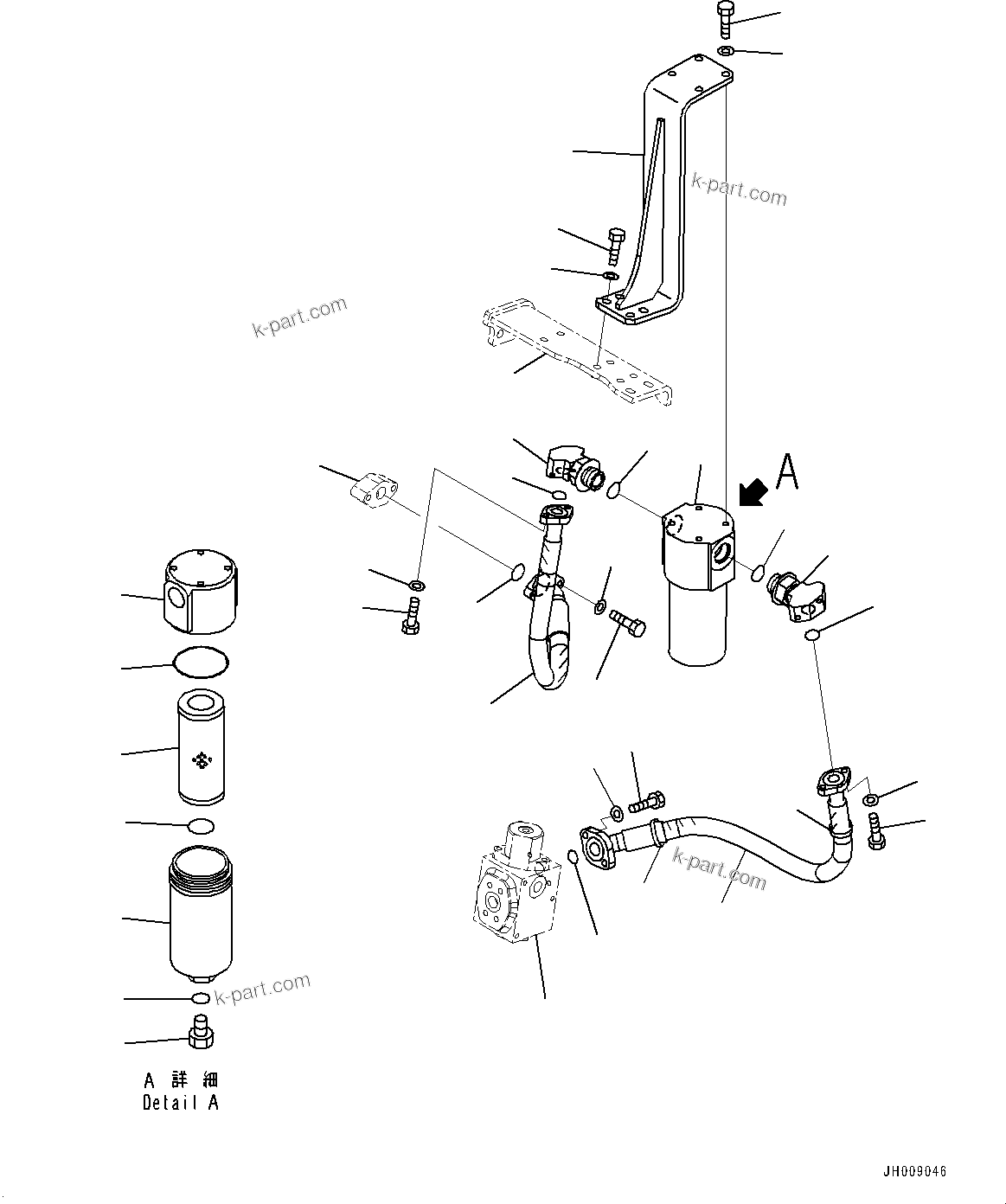 k-part.com

k-part.com

A

k-part.com

k-part.com

A 詳 細
Detail A

JH009046