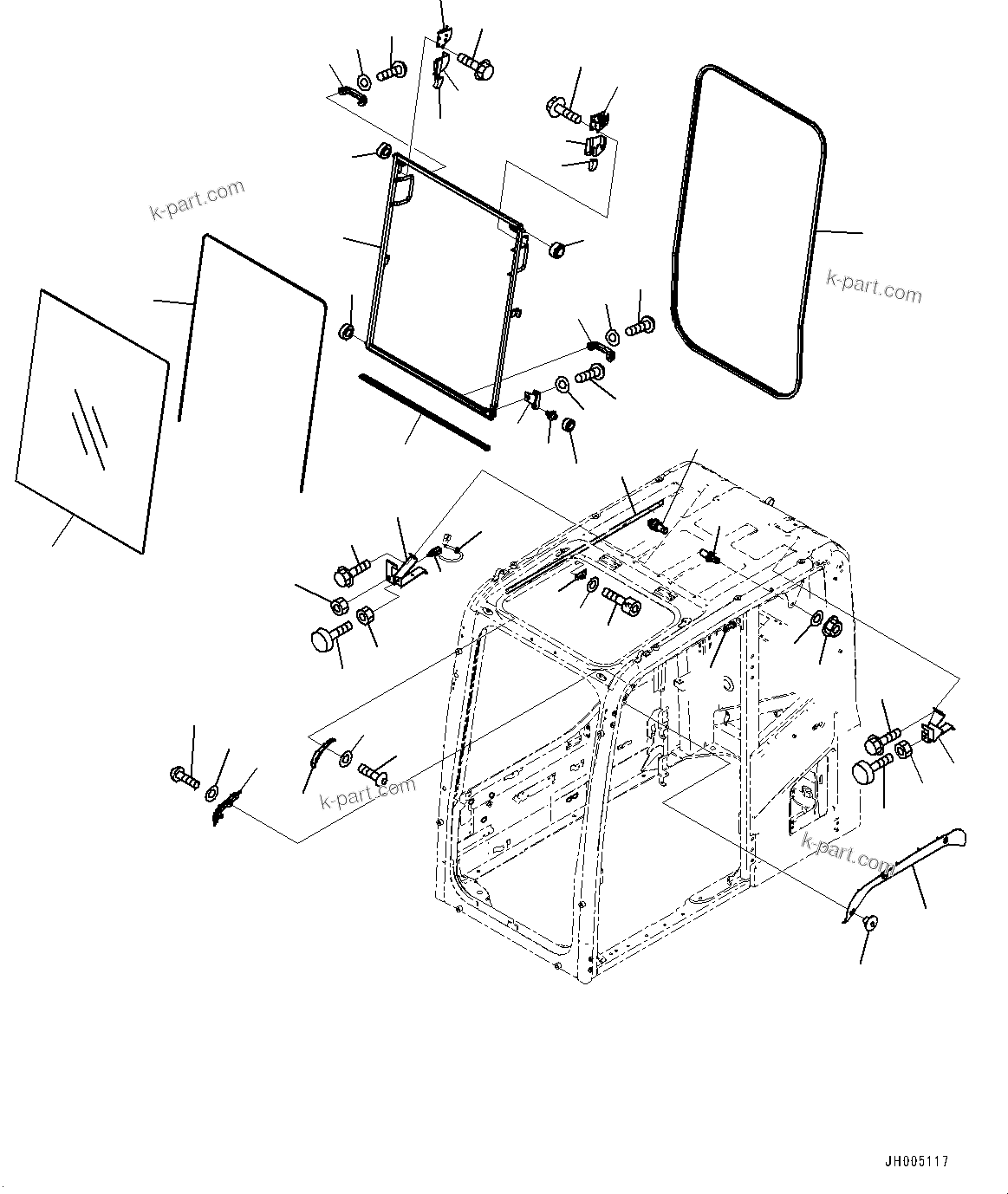 k-part.com

k-part.com

k-part.com

k-part.com

JH005117