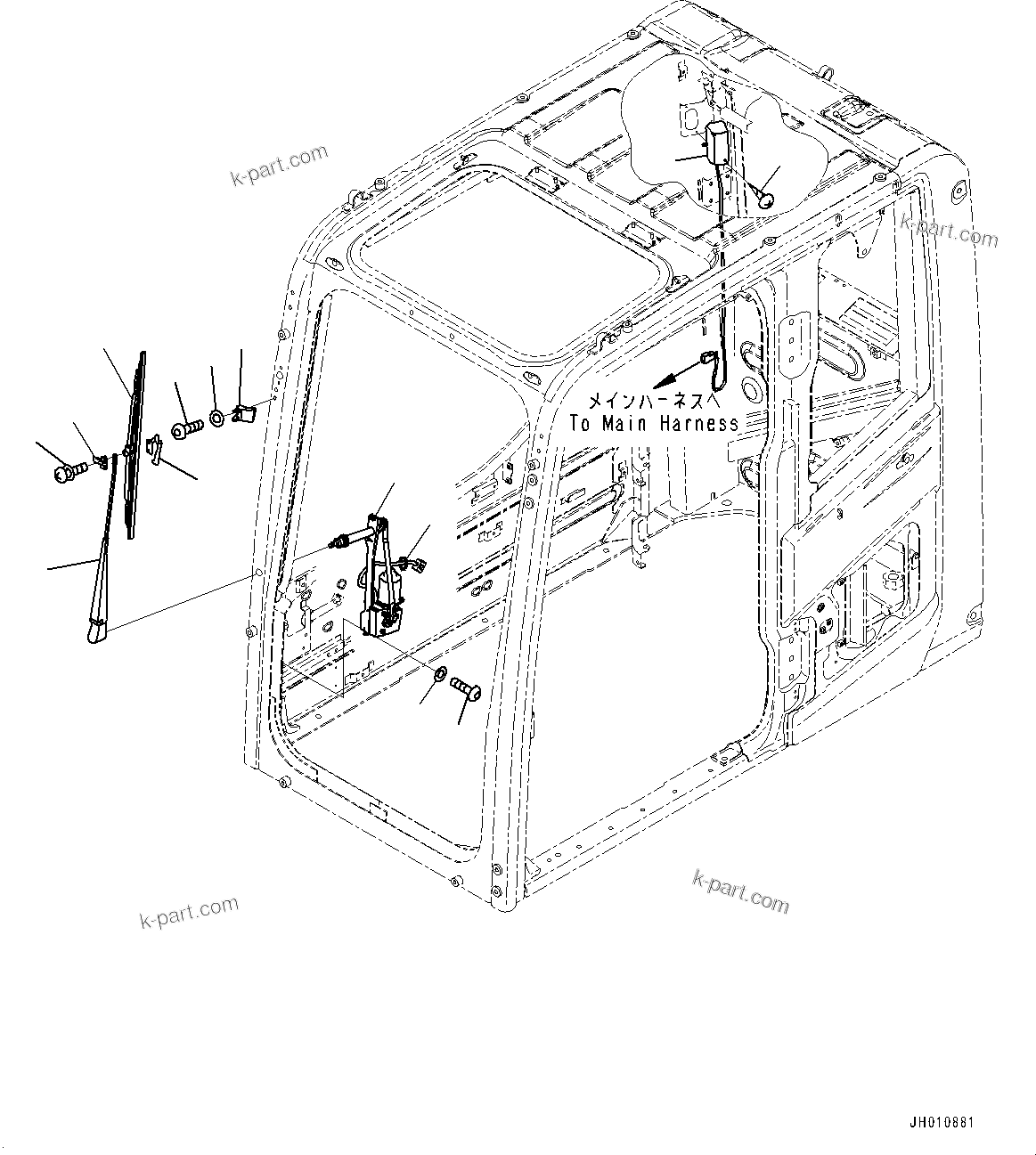 k-part.com

k-part.com

メインハーネスへ
To Main Harness

k-part.com

k-part.com

JH010881