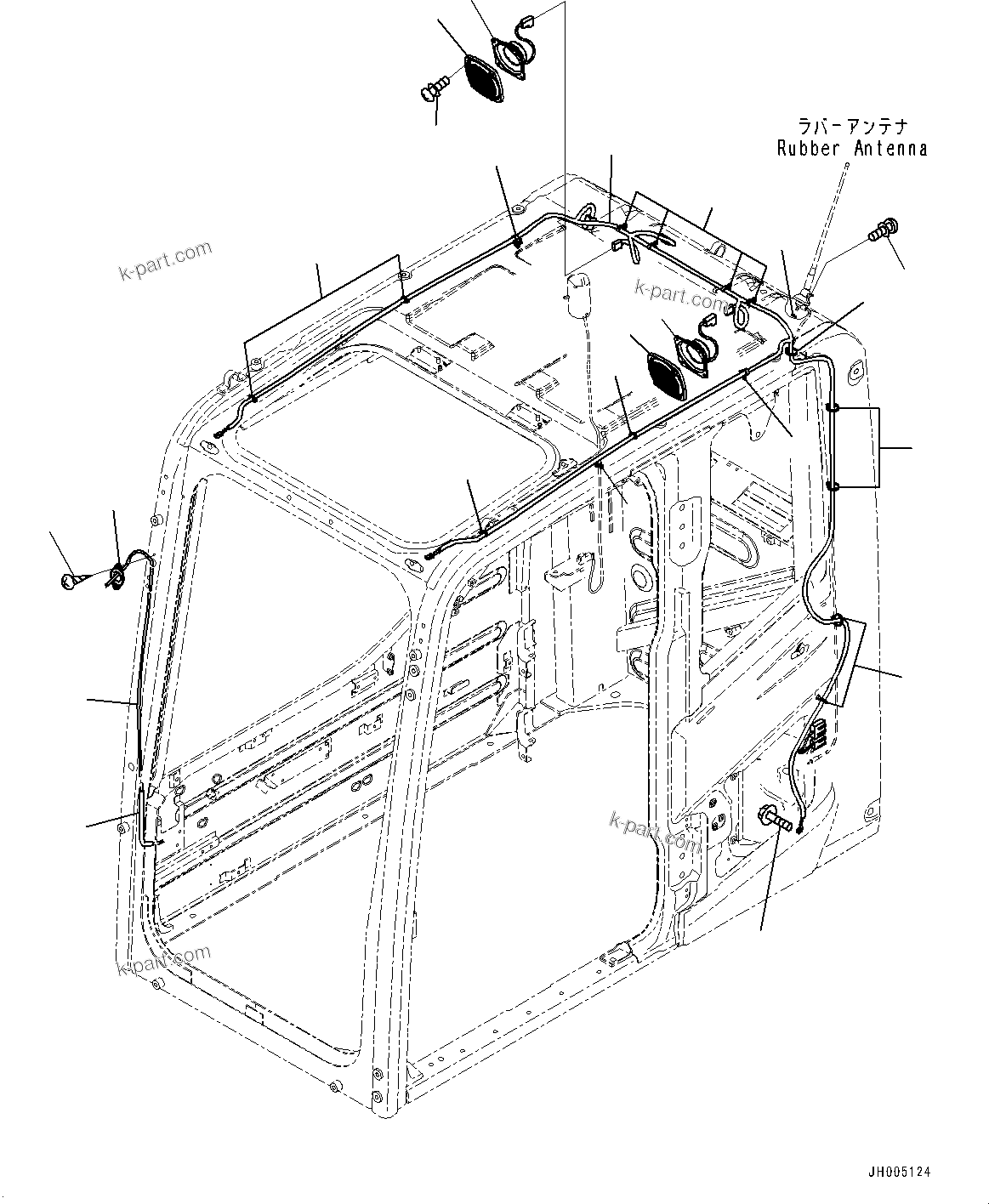 ラバーアンテナ
Rubber Antenna

k-part.com
k-part.com
k-part.com
k-part.com

JH005124