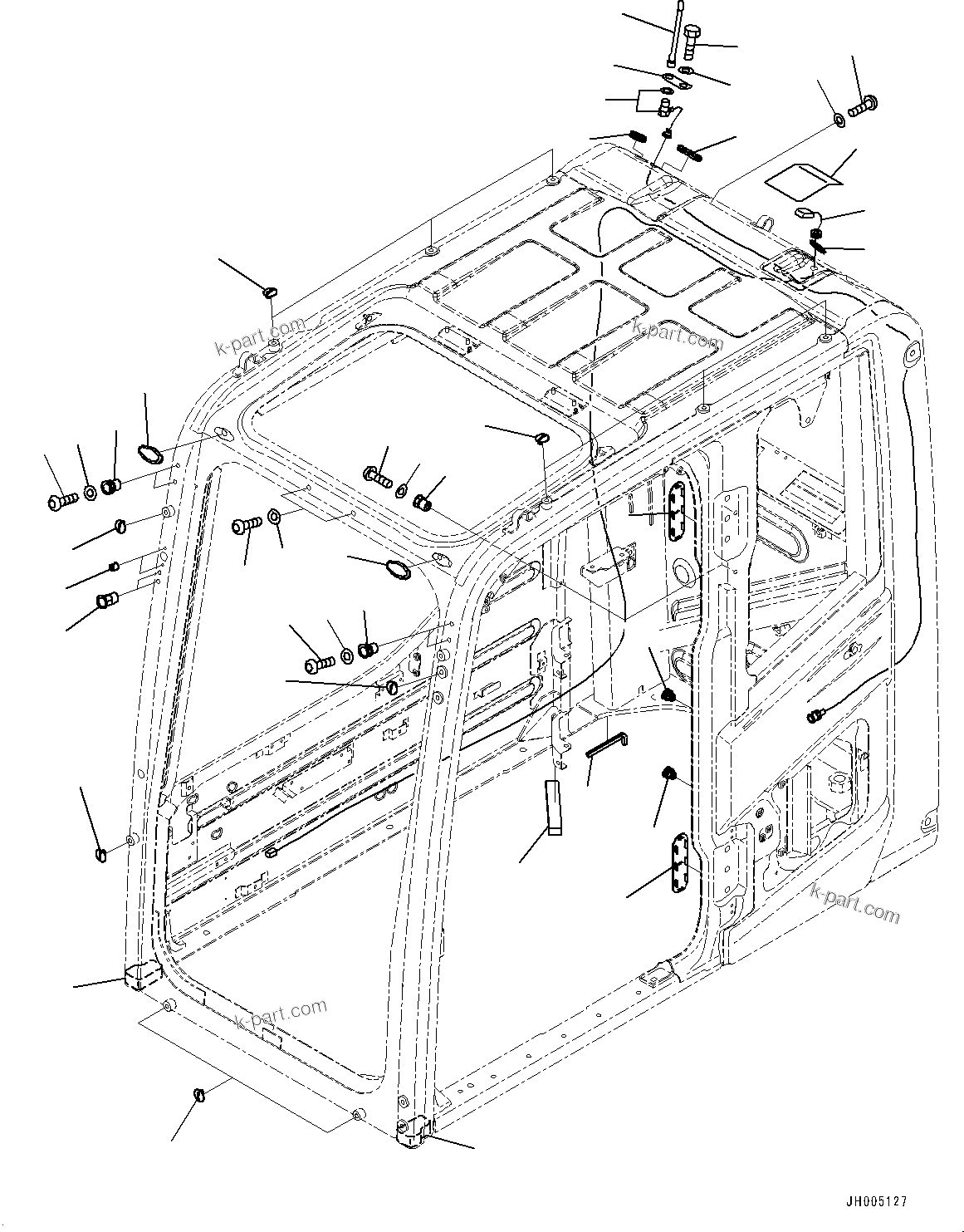 k-part.com
k-part.com
k-part.com
k-part.com
JH005127