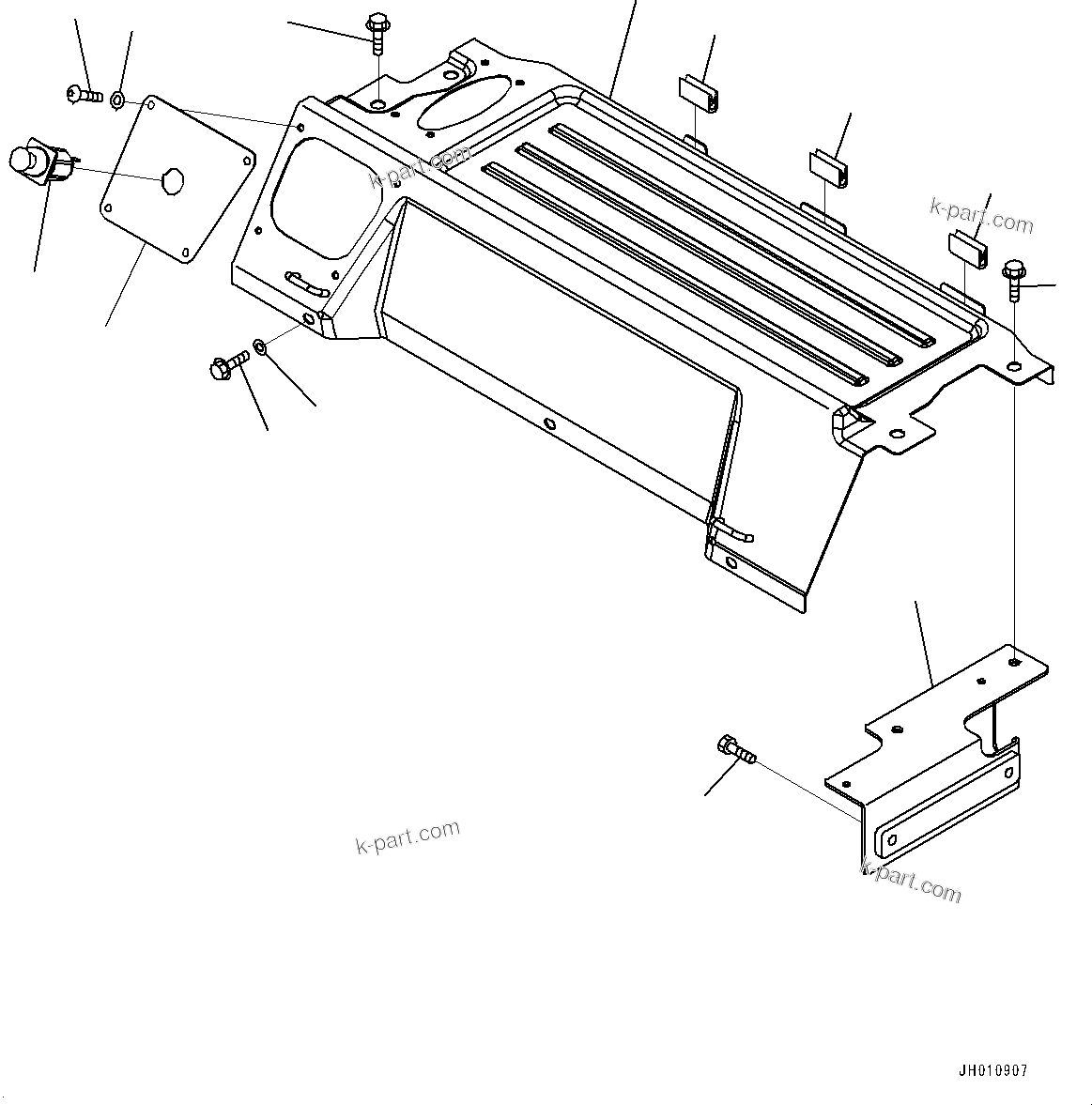 k-part.com
k-part.com
k-part.com
k-part.com
JH010907