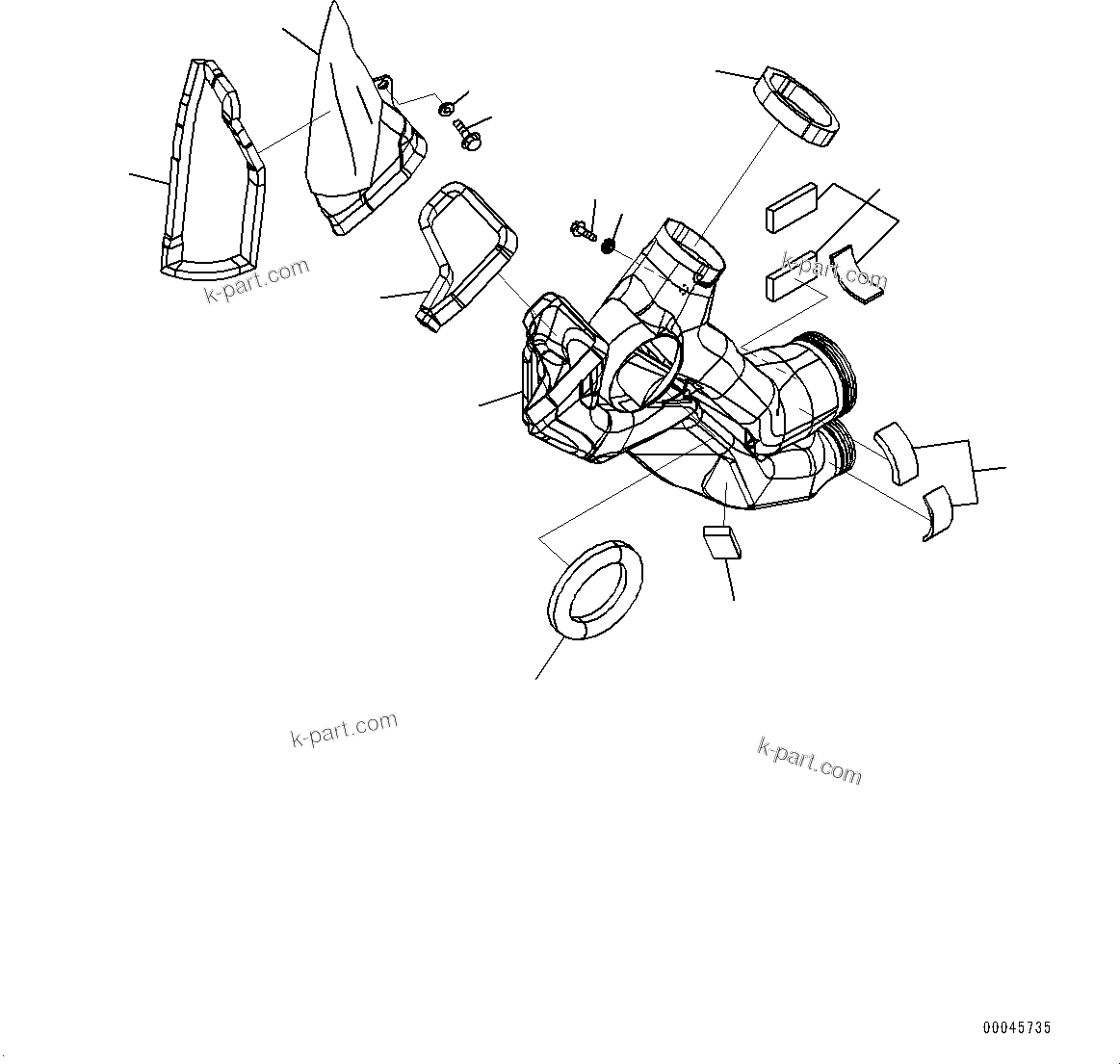 k-part.com

k-part.com

k-part.com

k-part.com

00045735