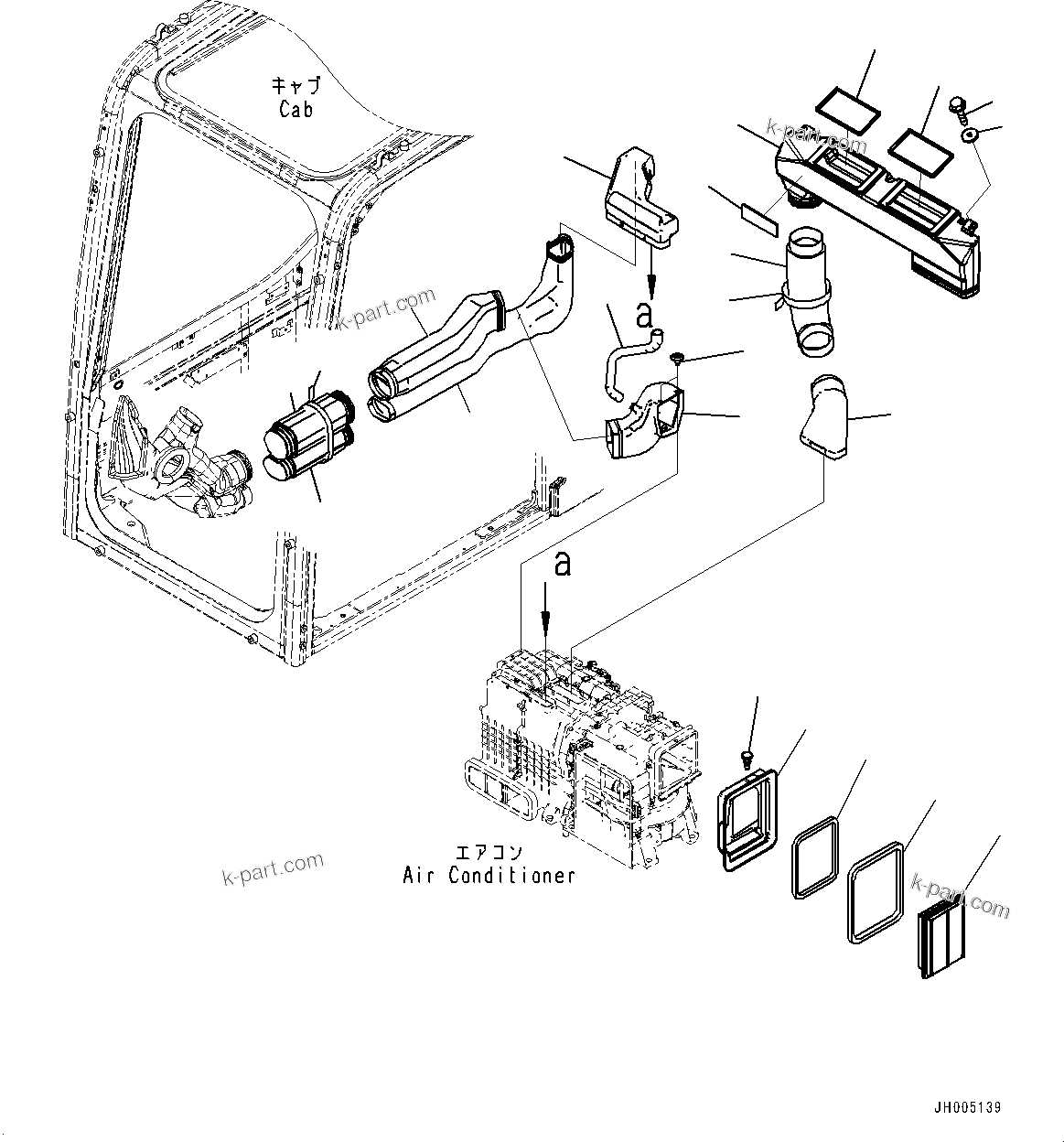 キャブ
Cab

k-part.com

k-part.com

a

a

エアコン
Air Conditioner

k-part.com

k-part.com

JH005139